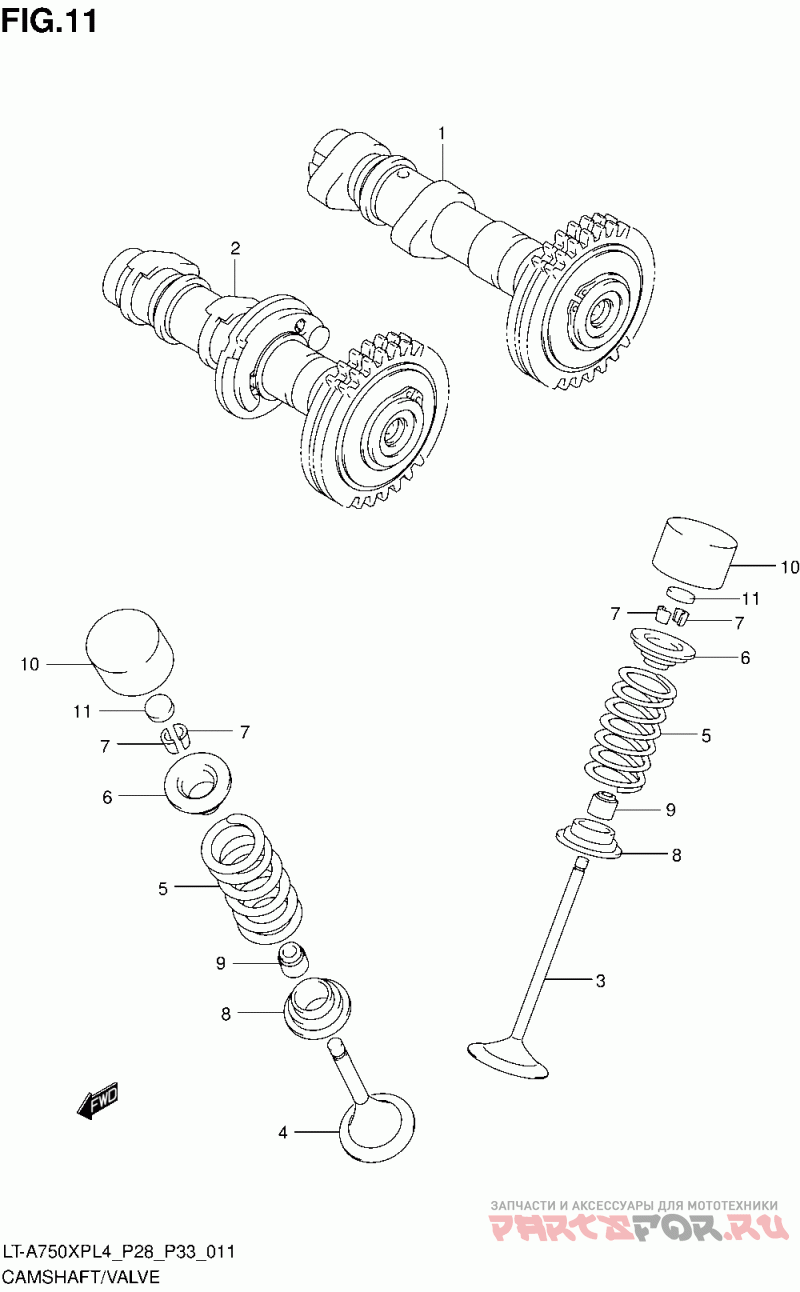 FIG.11

1

2

10

11

7

7

6

5

9

8

3

10

11

7

7

6

5

9

8

4

FWD

ЗАПЧАСТИ И АКСЕССУАРЫ ДЛЯ МОТОТЕХНИКИ
PARTSFOR.RU

LT-A750XPL4_P28_P33_011
CAMSHAFT/VALVE