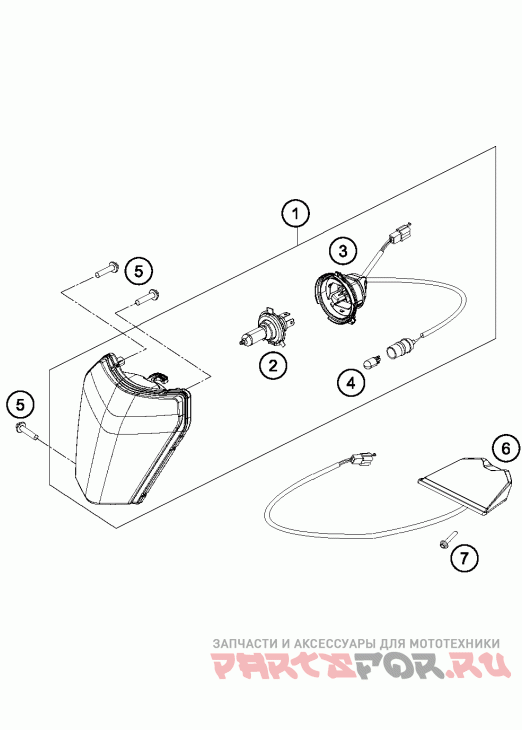 1
3
5
2
4
5
6
7
ЗАПЧАСТИ И АКСЕССУАРЫ ДЛЯ МОТОТЕХНИКИ
PARTSFOR.RU