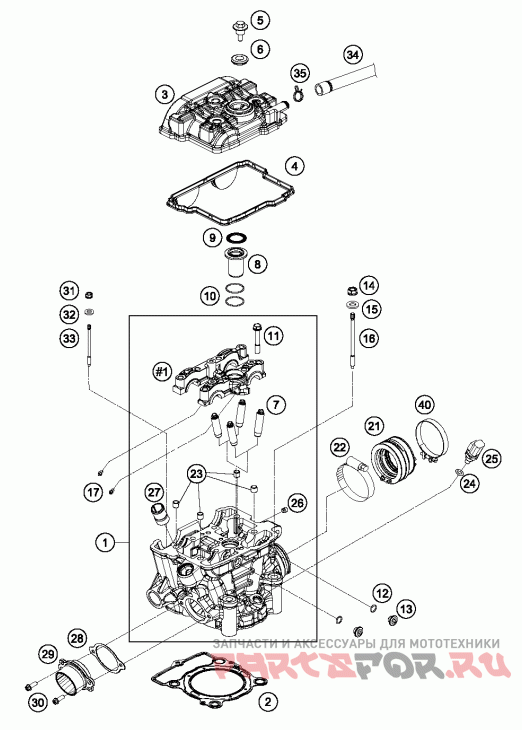 5
6
34
35
3
4
9
8
10
31
32
33
14
15
16
11
#1
7
40
21
22
25
24
17
23
27
26
1
12
13
28
29
30
2
ЗАПЧАСТИ И АКСЕССУАРЫ ДЛЯ МОТОТЕХНИКИ
PARTSFOR.RU