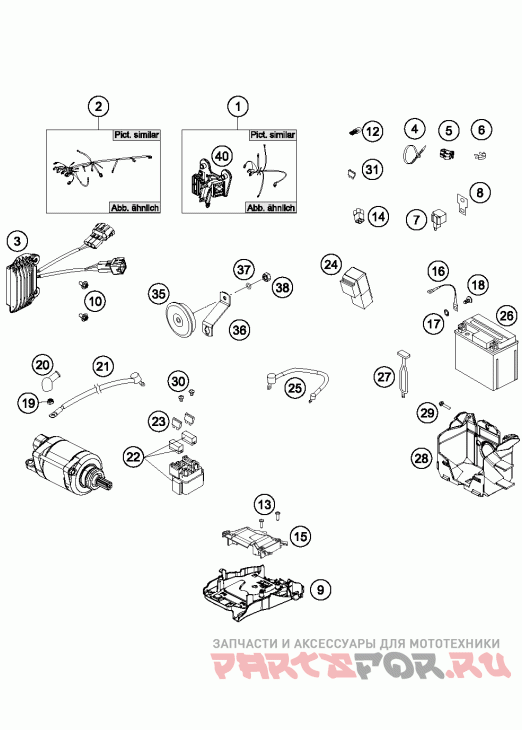 2
Pict. similar
Abb. ähnlich
1
Pict. similar
40
Abb. ähnlich
12
4
5
6
31
8
14
7
3
10
37
38
35
36
24
16
18
17
26
20
21
19
30
25
27
29
23
22
28
13
15
9
ЗАПЧАСТИ И АКСЕССУАРЫ ДЛЯ МОТОТЕХНИКИ
PARTSFOR.RU