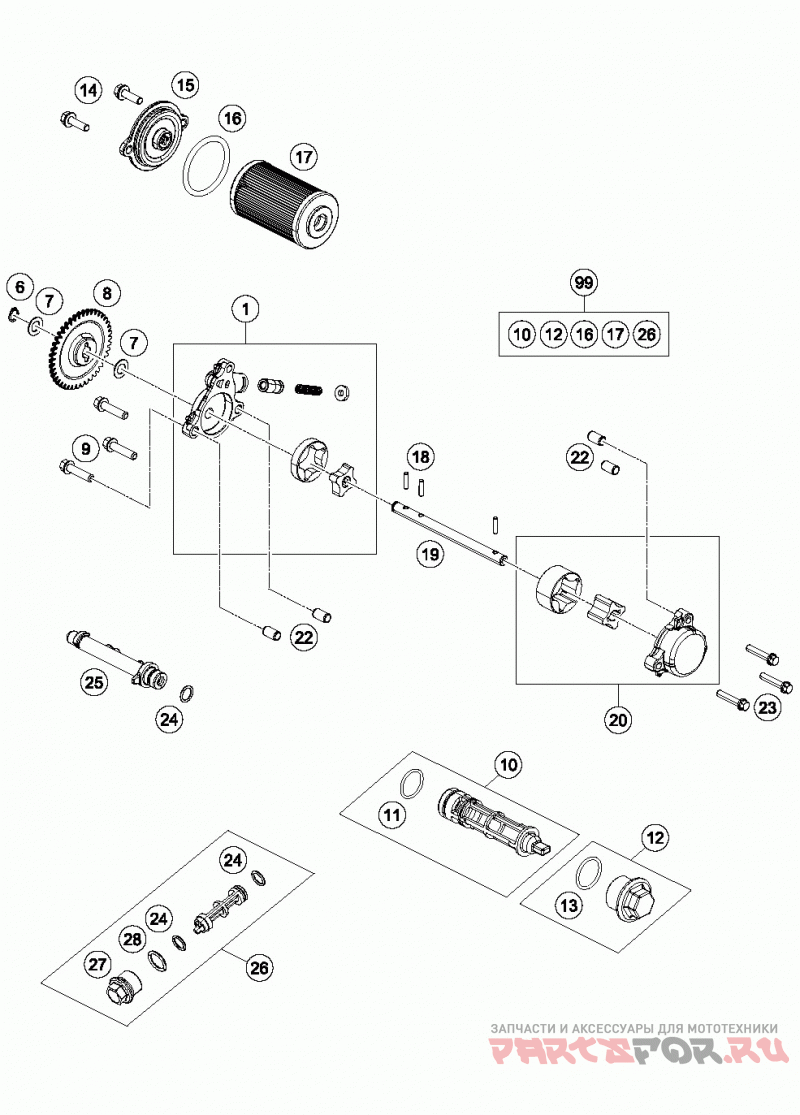 14
15
16
17
6
7
8
7
1
99
10 12 16 17 26
9
18
22
19
22
25
24
20
23
10
11
12
13
24
24
28
27
26
ЗАПЧАСТИ И АКСЕССУАРЫ ДЛЯ МОТОТЕХНИКИ
PARTSFOR.RU