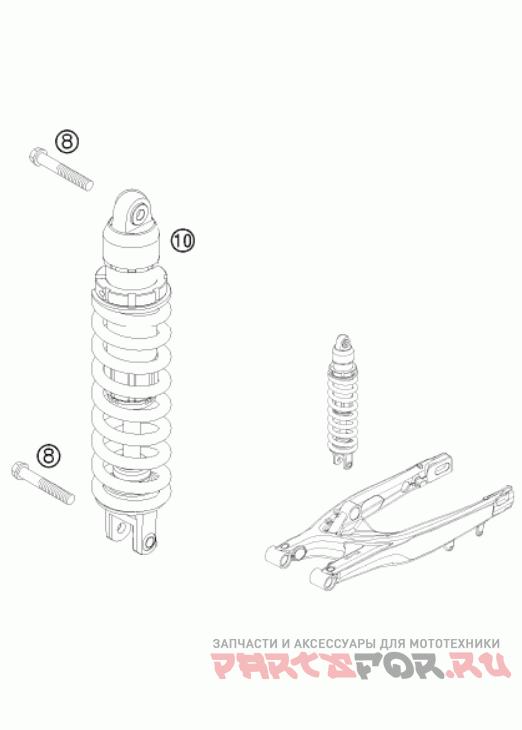 8

10

8

ЗАПЧАСТИ И АКСЕССУАРЫ ДЛЯ МОТОТЕХНИКИ
PARTSFOR.RU