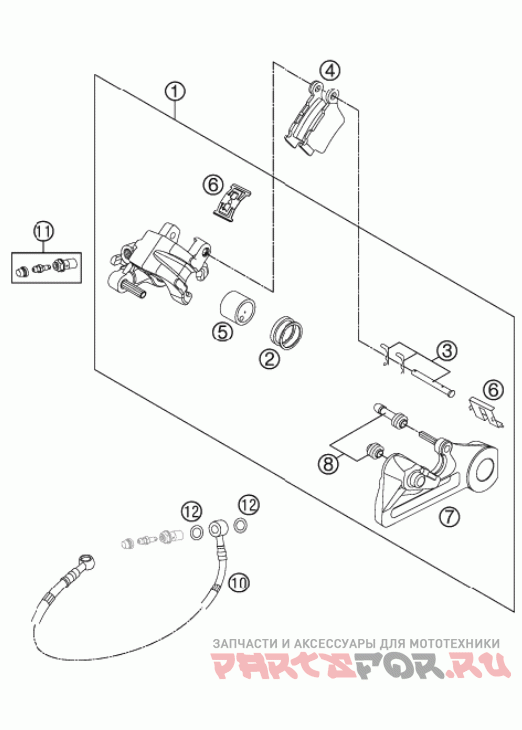 1
4
6
11
5
2
3
6
8
7
12
12
10
ЗАПЧАСТИ И АКСЕССУАРЫ ДЛЯ МОТОТЕХНИКИ
PARTSFOR.RU