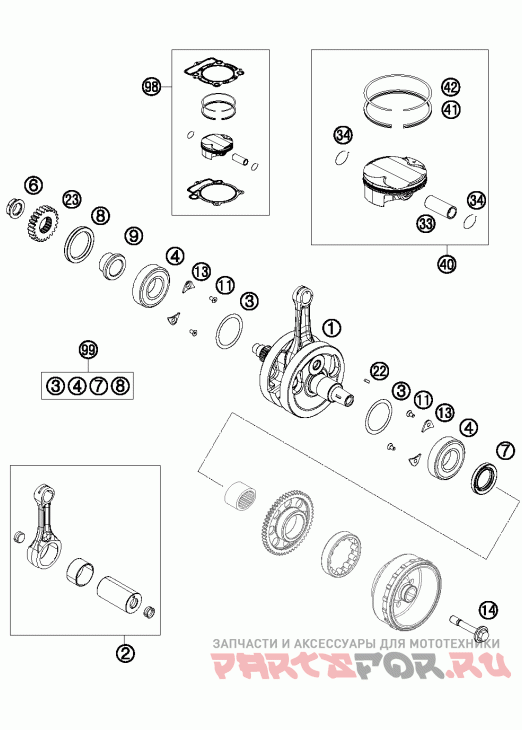 98

42
41
34
34
33
40

6
23
8
9
4
13
11
3
1

99
3 4 7 8

22
3
11
13
4
7

14

2

ЗАПЧАСТИ И АКСЕССУАРЫ ДЛЯ МОТОТЕХНИКИ
PARTSFOR.RU