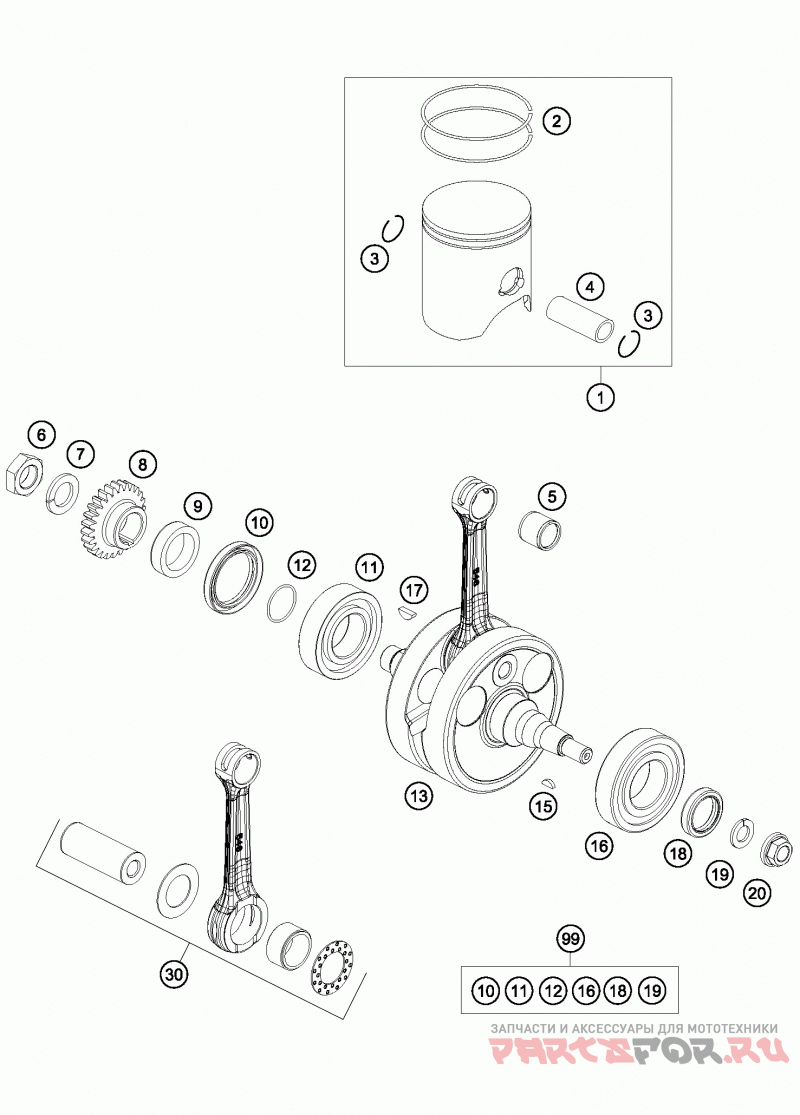 2
3
4
3
1
6
7
8
9
10
12
11
17
5
13
15
16
18
19
20
30
99
10 11 12 16 18 19
ЗАПЧАСТИ И АКСЕССУАРЫ ДЛЯ МОТОТЕХНИКИ
PARTSFOR.RU