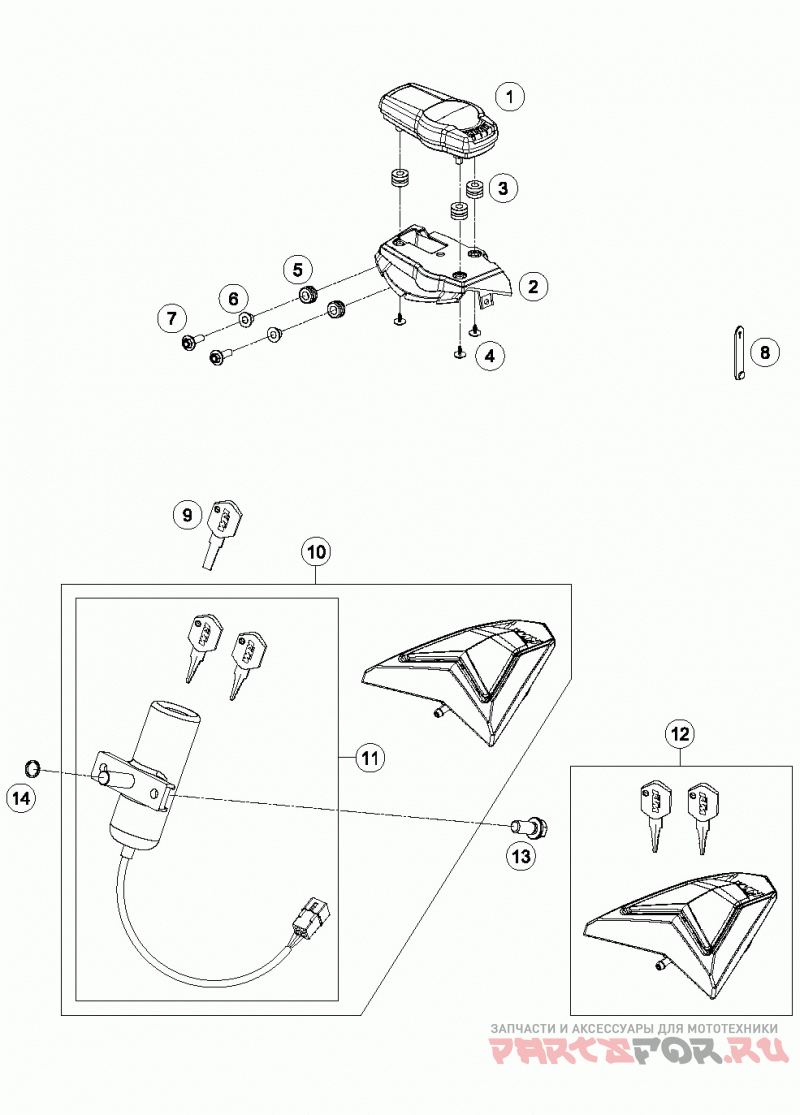 1
3
2
5
6
7
4
8
9
10
11
14
13
12
ЗАПЧАСТИ И АКСЕССУАРЫ ДЛЯ МОТОТЕХНИКИ
PARTSFOR.RU