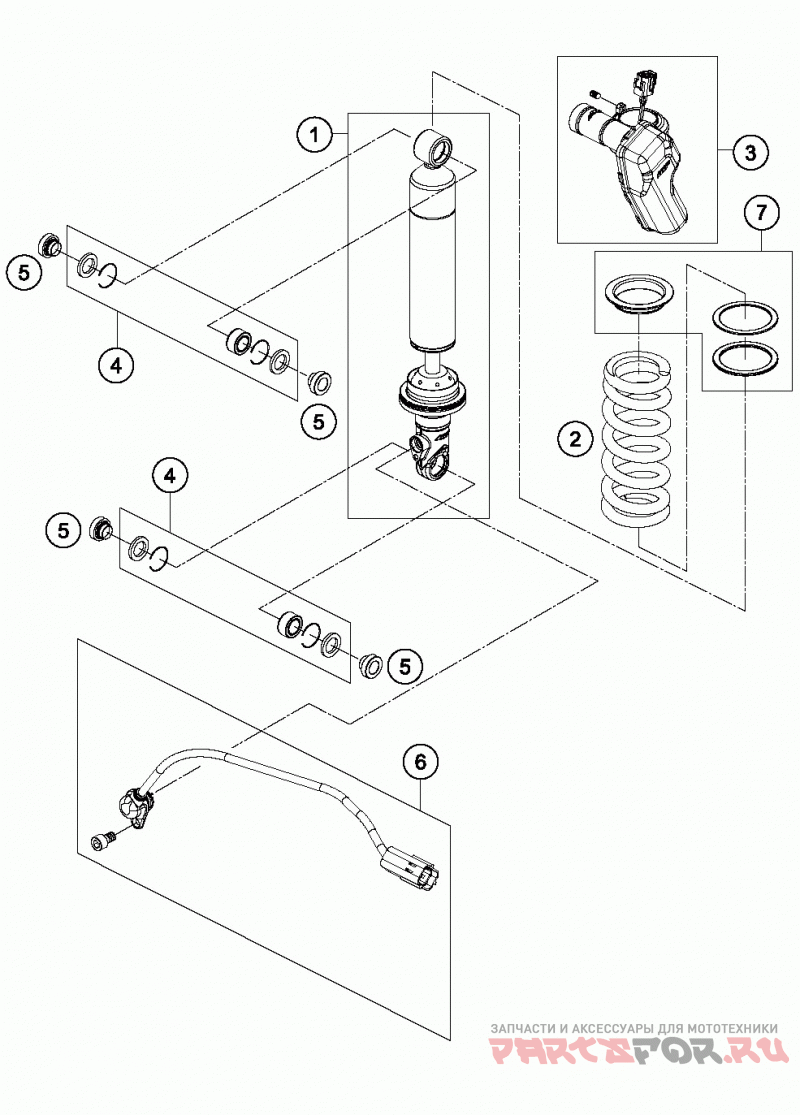 1
3
7
5
4
5
2
4
5
5
6
ЗАПЧАСТИ И АКСЕССУАРЫ ДЛЯ МОТОТЕХНИКИ
PARTSFOR.RU