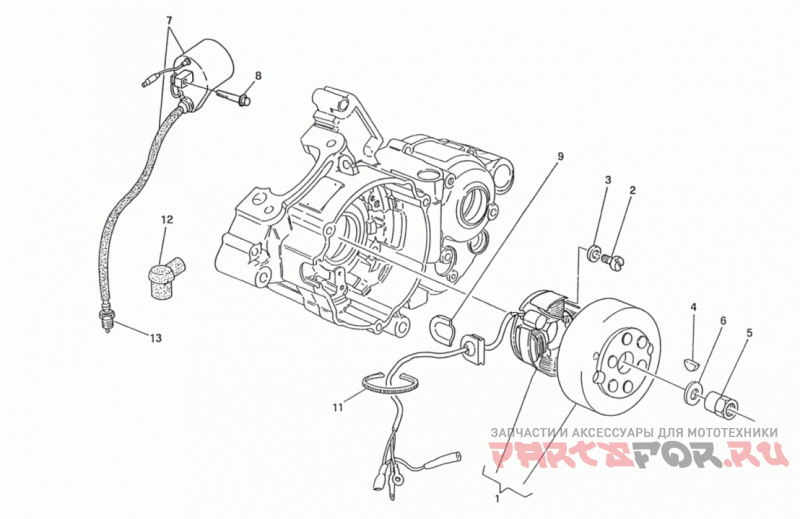 7
8
12
13
9
3
2
4
6
5
11
1
ЗАПЧАСТИ И АКСЕССУАРЫ ДЛЯ МОТОТЕХНИКИ
PARTSFOR.RU