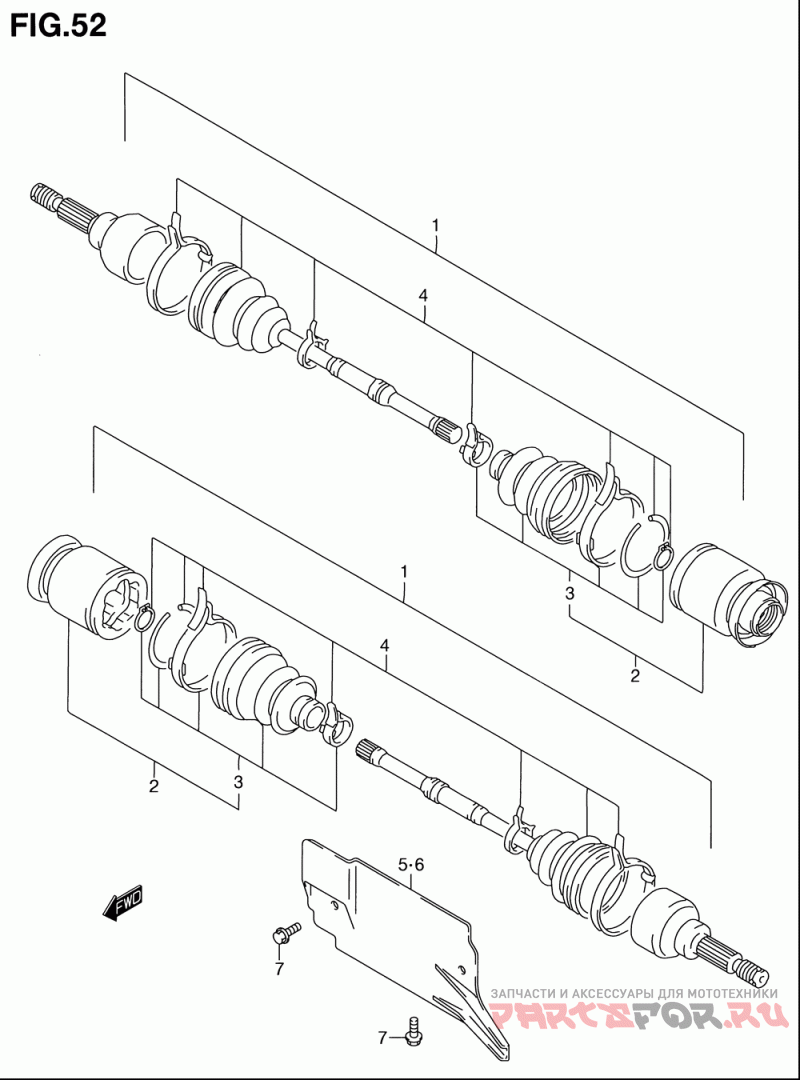 FIG.52

1

4

3

2

1

4

2

3

5·6

FWD

7

7

ЗАПЧАСТИ И АКСЕССУАРЫ ДЛЯ МОТОТЕХНИКИ
PARTSFOR.RU