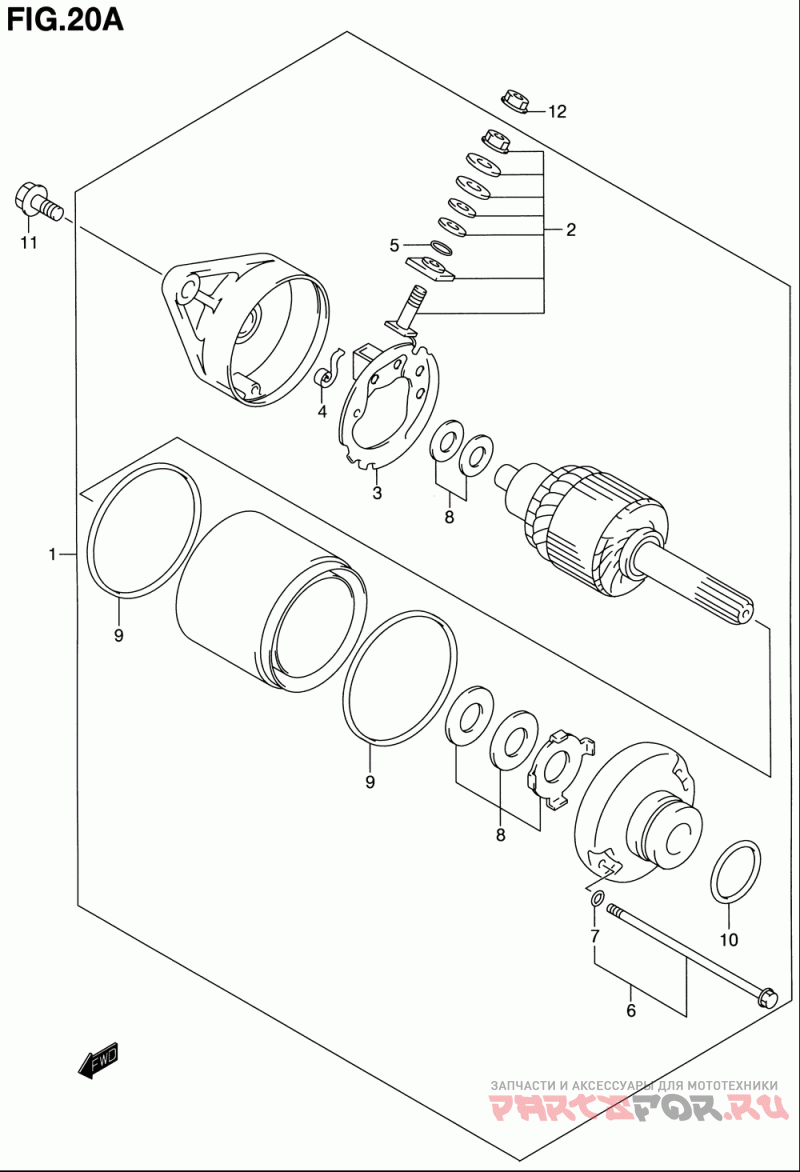 FIG.20A

12
11
2
5
4
3
8
1
9
9
8
7
10
6
FWD

ЗАПЧАСТИ И АКСЕССУАРЫ ДЛЯ МОТОТЕХНИКИ
PARTSFOR.RU