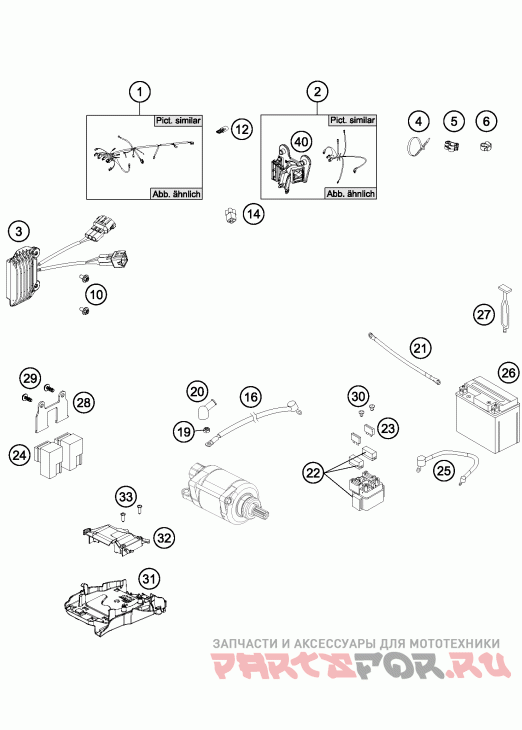 1
Pict. similar
Abb. ähnlich
12
2
Pict. similar
40
Abb. ähnlich
4
5
6
14
3
10
27
21
26
29
28
24
20
16
19
30
23
22
25
33
32
31
ЗАПЧАСТИ И АКСЕССУАРЫ ДЛЯ МОТОТЕХНИКИ
PARTSFOR.RU