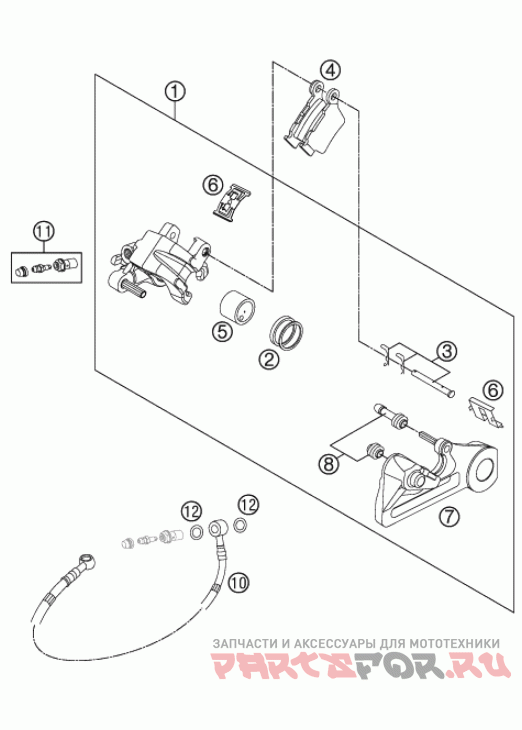 1
4
6
11
5
2
3
6
8
7
12
12
10
ЗАПЧАСТИ И АКСЕССУАРЫ ДЛЯ МОТОТЕХНИКИ
PARTSFOR.RU