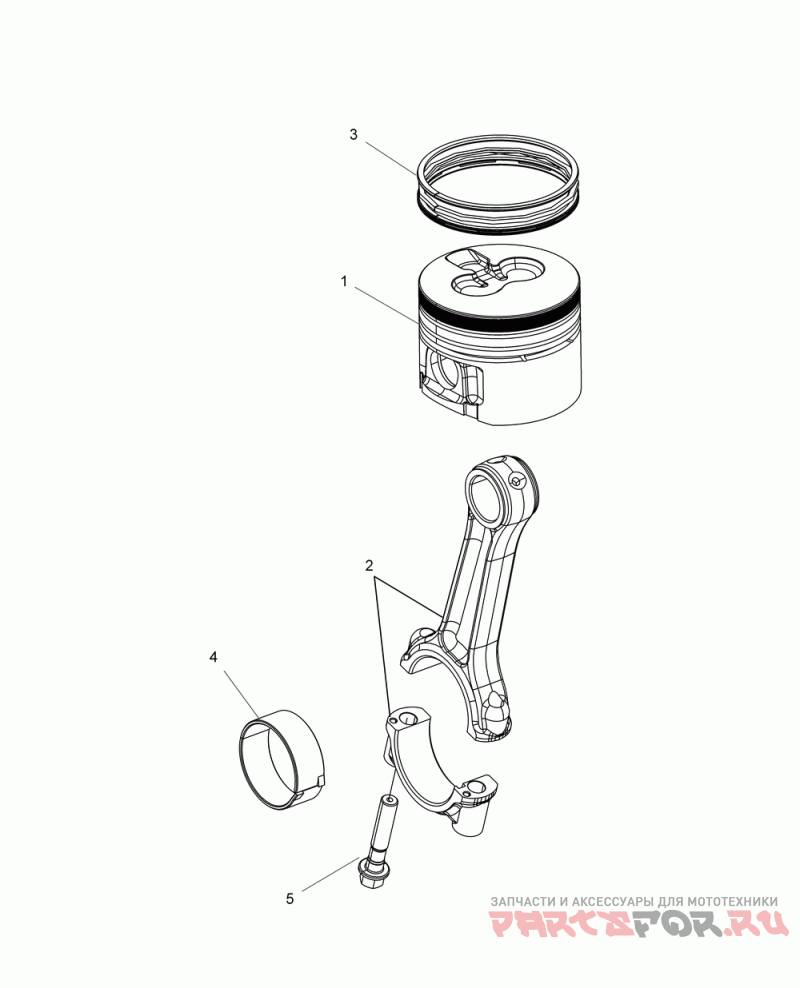 3

1

2

4

5

ЗАПЧАСТИ И АКСЕССУАРЫ ДЛЯ МОТОТЕХНИКИ
PARTSFOR.RU