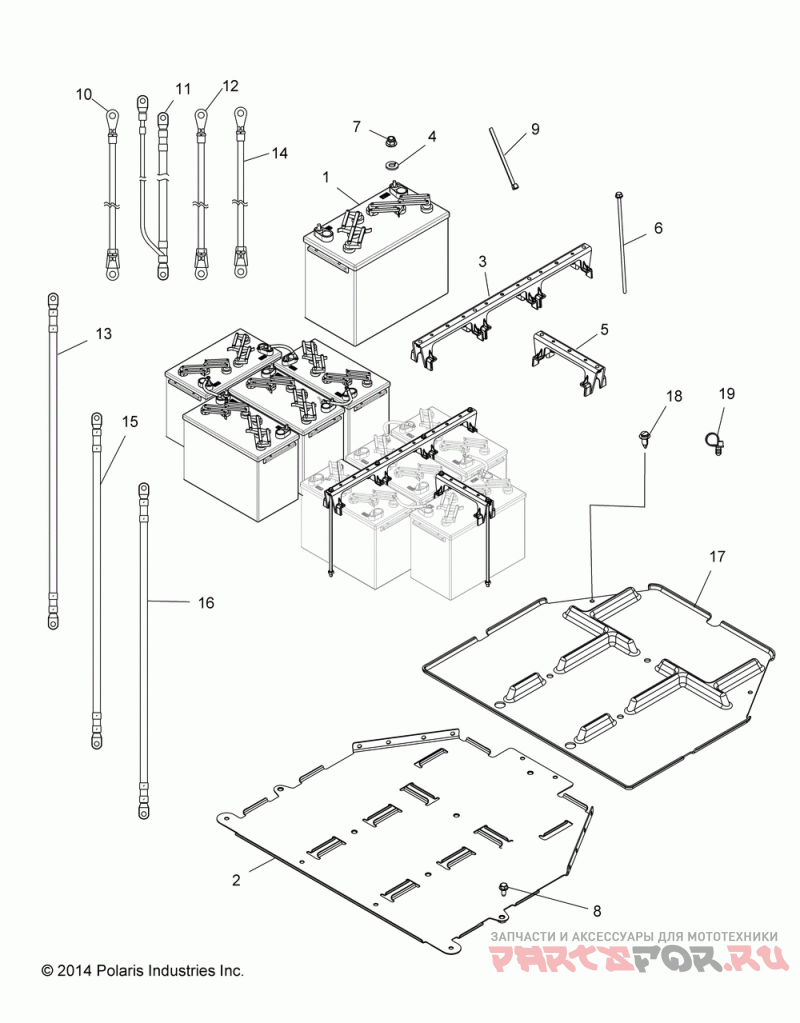 10
11
12
14
7
4
9
1
6
3
5
13
15
18
19
16
17
2
8

© 2014 Polaris Industries Inc.

ЗАПЧАСТИ И АКСЕССУАРЫ ДЛЯ МОТОТЕХНИКИ
PARTSFOR.RU