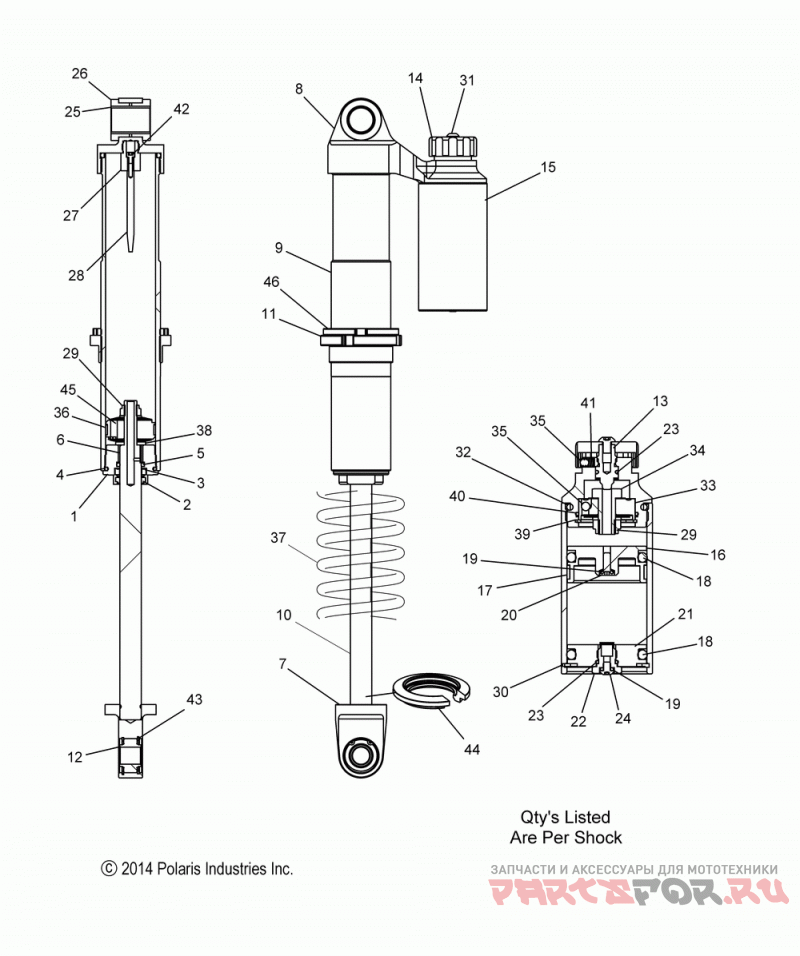 26
25
42
27
28
29
45
36
6
4
1
38
5
3
2
43
12
8
14
31
15
9
46
11
37
10
7
44
41
13
35
23
32
34
40
33
39
29
19
16
17
18
20
21
18
30
23
22
24
19

Qty's Listed
Are Per Shock

© 2014 Polaris Industries Inc.

ЗАПЧАСТИ И АКСЕССУАРЫ ДЛЯ МОТОТЕХНИКИ
PARTSFOR.RU