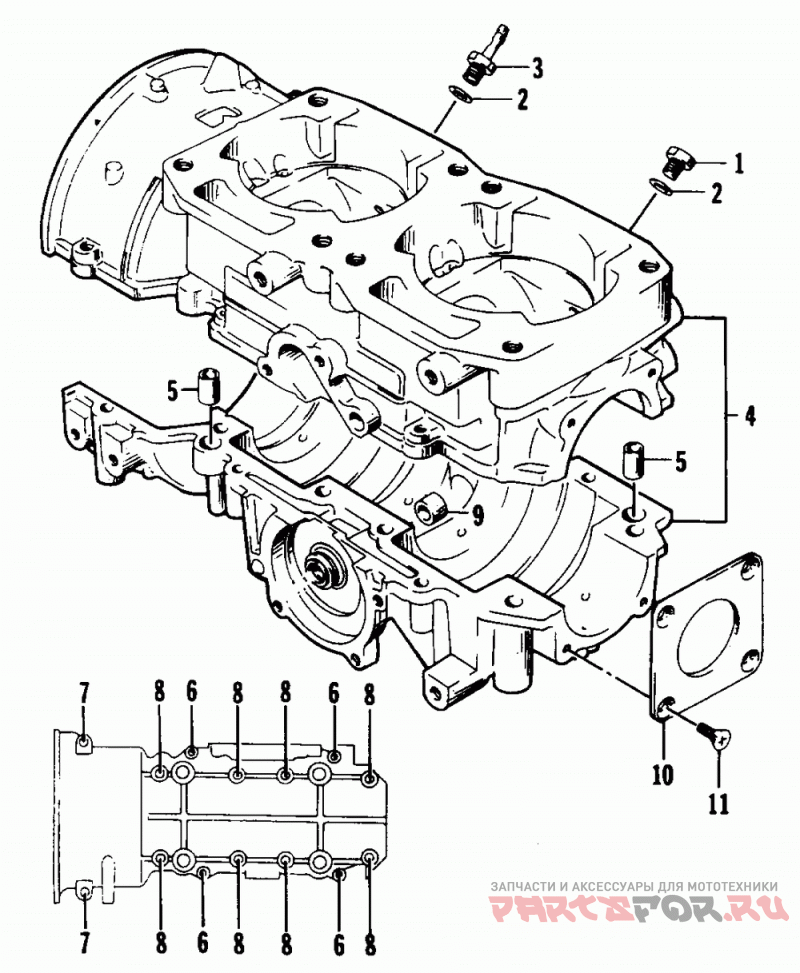 3
2
1
2
4
5
5
9
10
11
7
8
6
8
8
6
8
7
8
6
8
8
6
8
ЗАПЧАСТИ И АКСЕССУАРЫ ДЛЯ МОТОТЕХНИКИ
PARTSFOR.RU