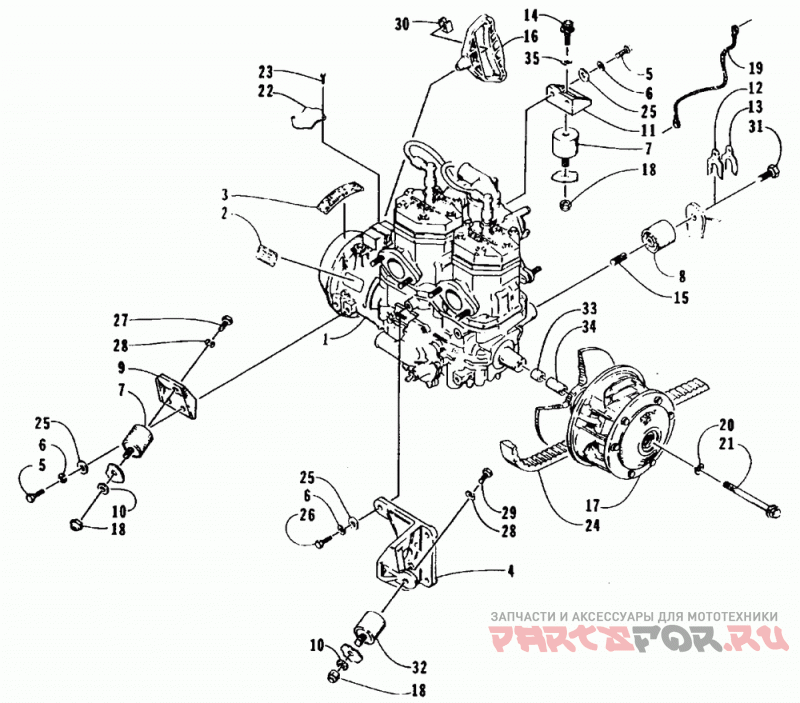 30
16
14
35
5
6
25
11
7
18
19
12
13
31
23
22
3
2
8
15
33
34
1
27
28
9
7
25
6
5
10
18
20
21
17
24
25
6
26
29
28
4
10
32
18
ЗАПЧАСТИ И АКСЕССУАРЫ ДЛЯ МОТОТЕХНИКИ
PARTSFOR.RU