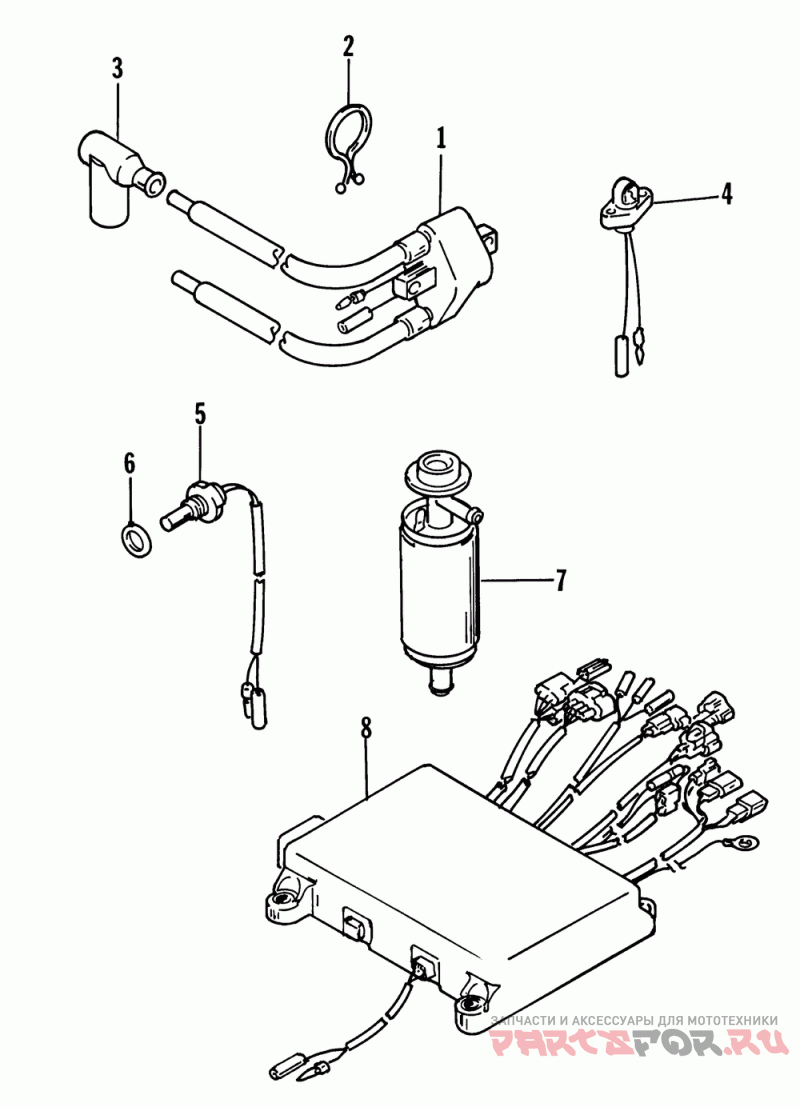 3
2
1
4
5
6
7
8
ЗАПЧАСТИ И АКСЕССУАРЫ ДЛЯ МОТОТЕХНИКИ
PARTSFOR.RU