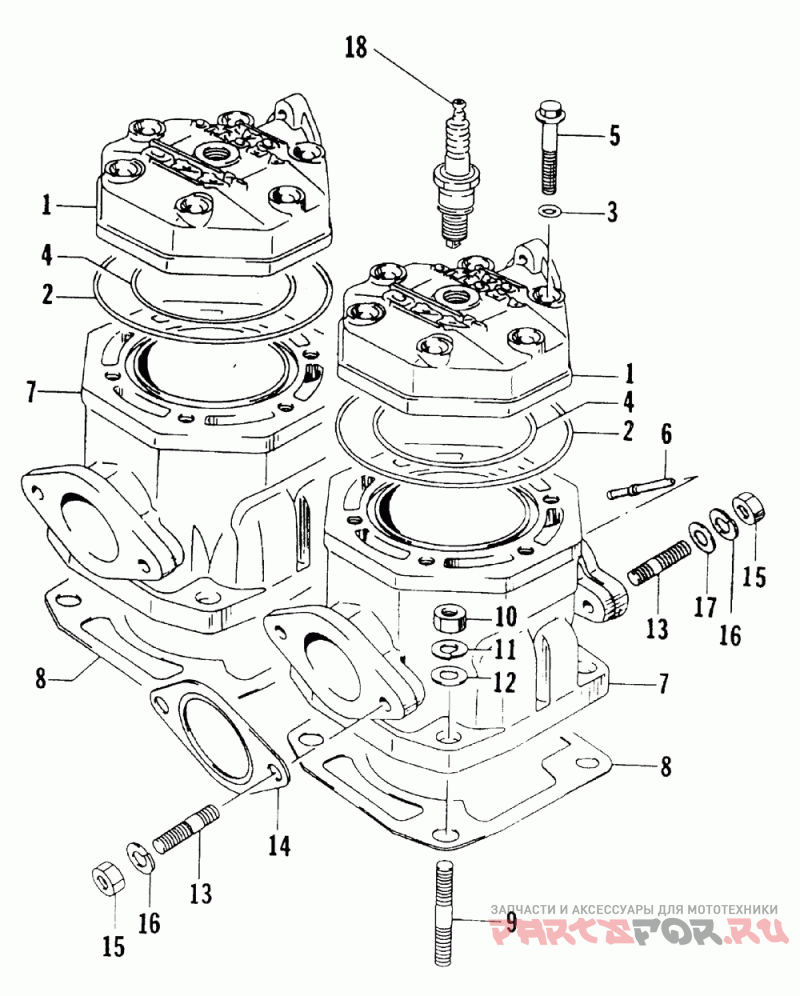 18
5
3
1
4
2
7
1
4
2
6
15
17
16
13
10
11
12
7
8
8
14
13
16
15
9
ЗАПЧАСТИ И АКСЕССУАРЫ ДЛЯ МОТОТЕХНИКИ
PARTSFOR.RU