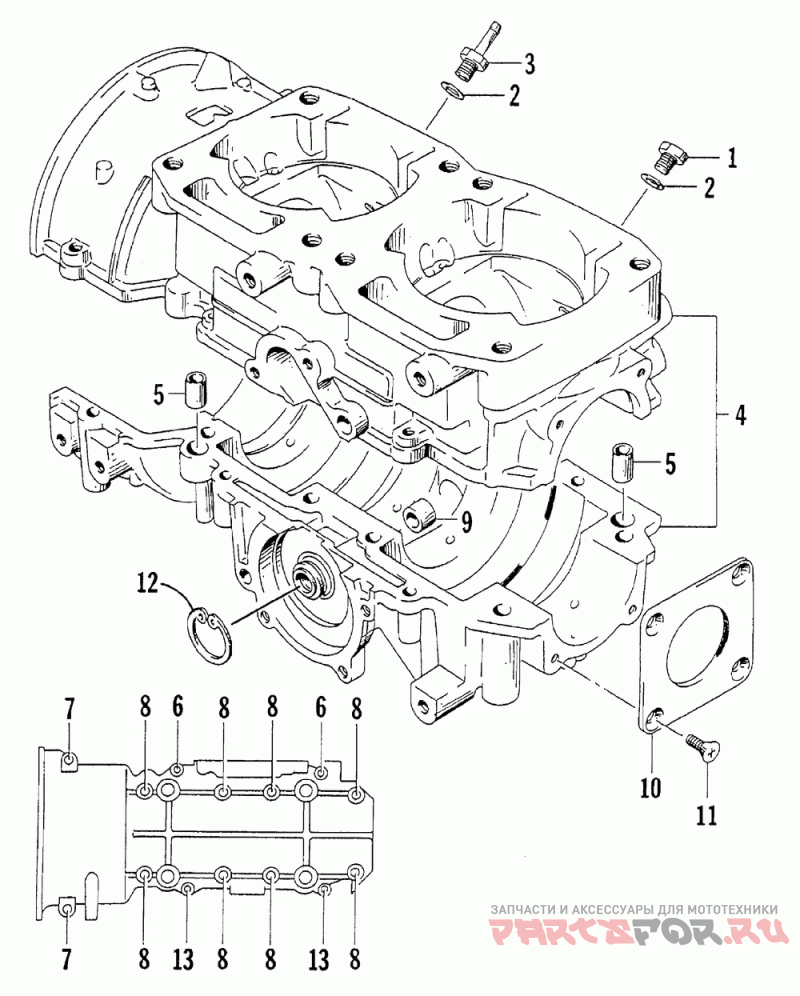 3
2
1
2
4
5
5
9
12
10
11
7
8
6
8
8
6
8
7
8
13
8
8
13
8
ЗАПЧАСТИ И АКСЕССУАРЫ ДЛЯ МОТОТЕХНИКИ
PARTSFOR.RU