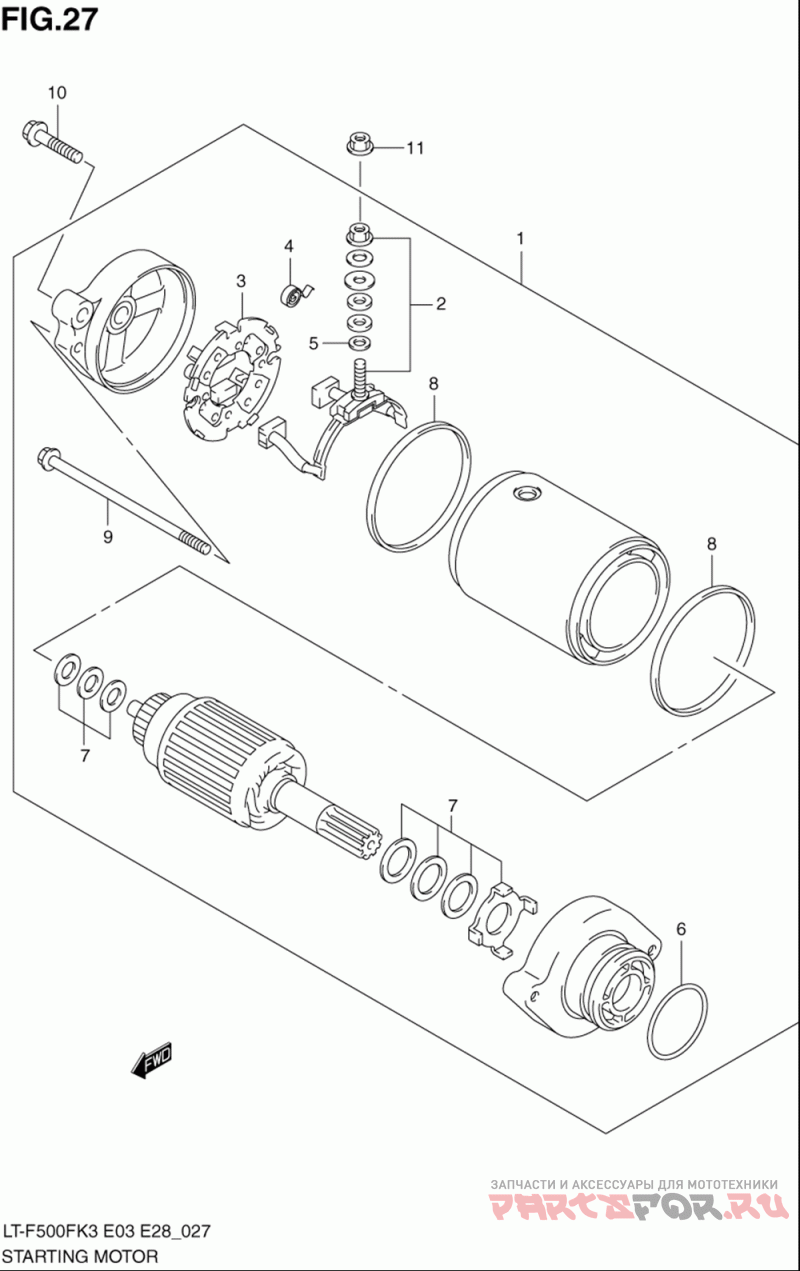 FIG.27

10

11

1

4

3

2

5

8

9

8

7

7

6

FWD

ЗАПЧАСТИ И АКСЕССУАРЫ ДЛЯ МОТОТЕХНИКИ
PARTSFOR.RU

LT-F500FK3 E03 E28_027
STARTING MOTOR