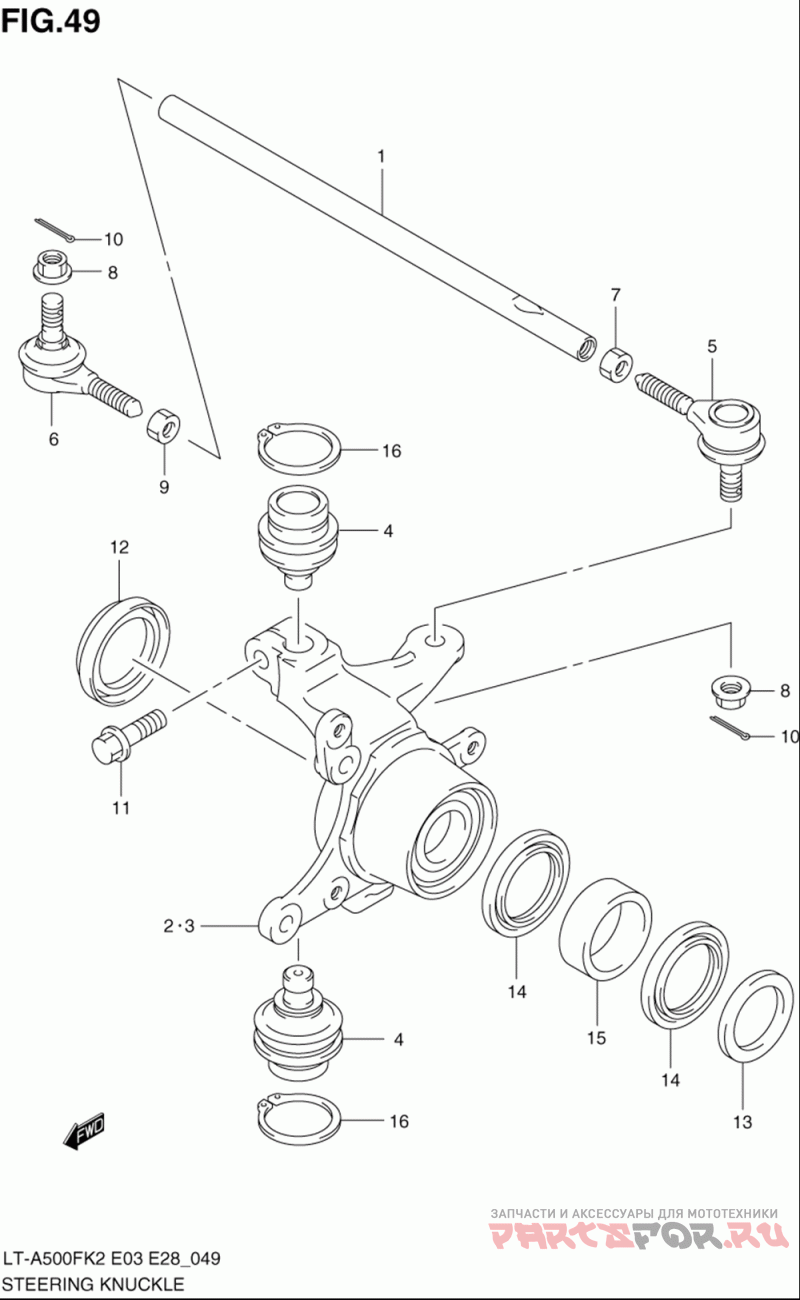 FIG.49

1

10

8

7

5

6

9

16

4

12

8

10

11

2·3

14

15

14

13

4

16

FWD

ЗАПЧАСТИ И АКСЕССУАРЫ ДЛЯ МОТОТЕХНИКИ
PARTSFOR.RU

LT-A500FK2 E03 E28_049
STEERING KNUCKLE