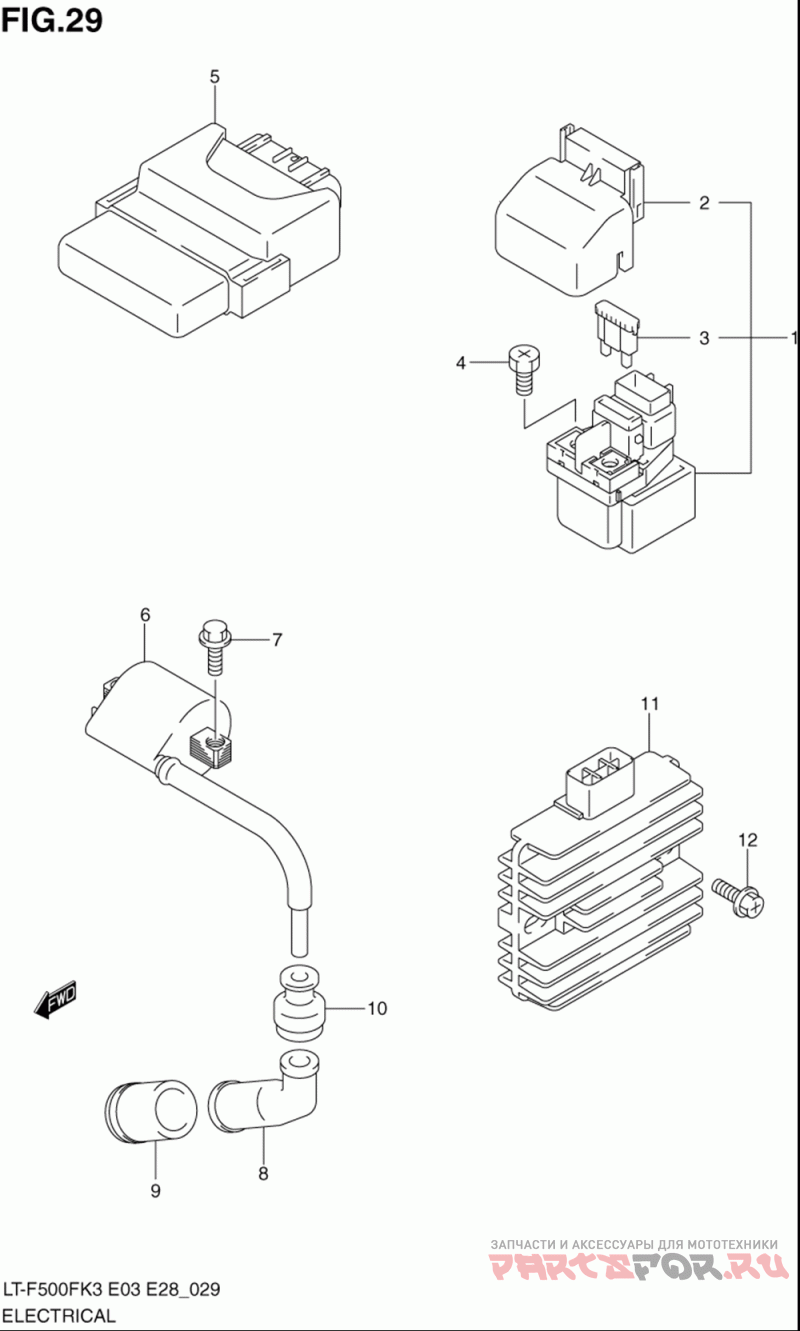 FIG.29

5

2

3

1

4

6

7

11

12

FWD

10

9

8

ЗАПЧАСТИ И АКСЕССУАРЫ ДЛЯ МОТОТЕХНИКИ
PARTSFOR.RU

LT-F500FK3 E03 E28_029
ELECTRICAL