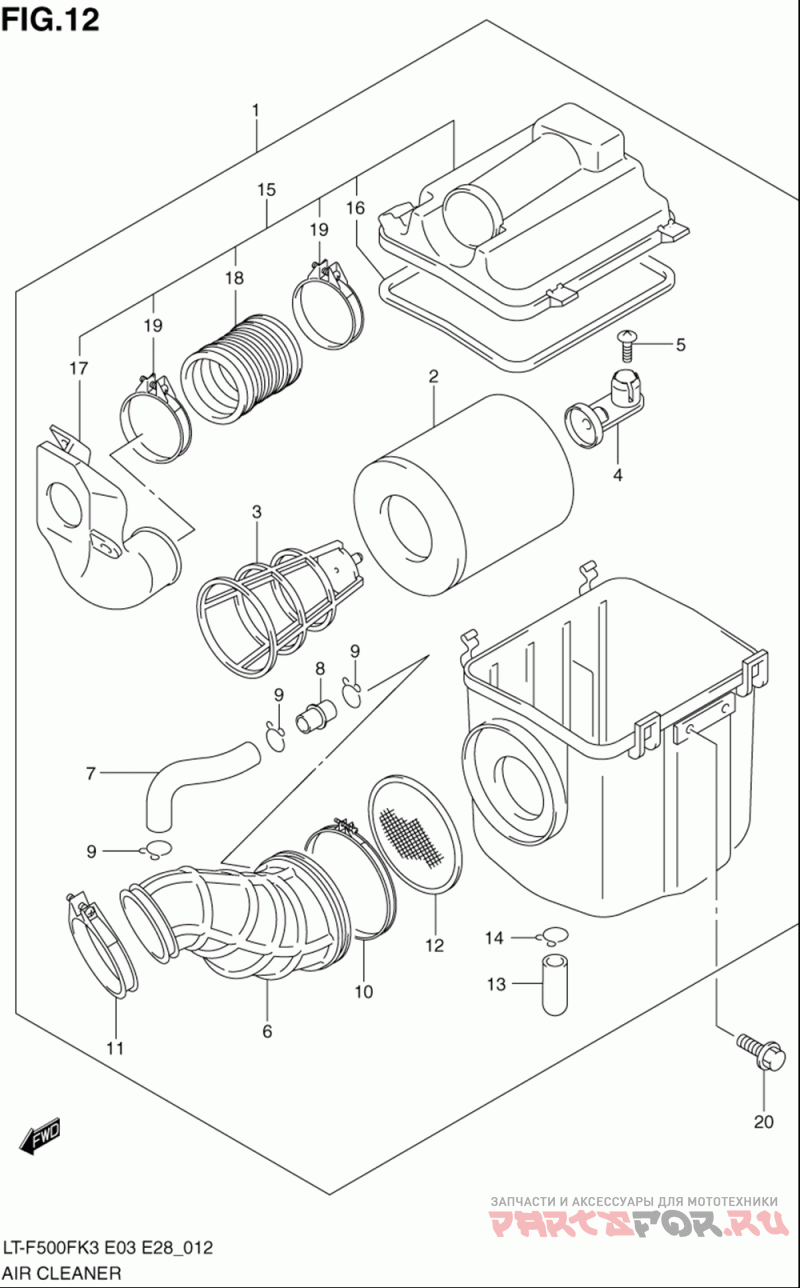 FIG.12

1
15
16
19
18
19
17
5
2
4
3
8
9
9
7
9
12
14
13
10
6
11
20
FWD

ЗАПЧАСТИ И АКСЕССУАРЫ ДЛЯ МОТОТЕХНИКИ
PARTSFOR.RU

LT-F500FK3 E03 E28_012
AIR CLEANER