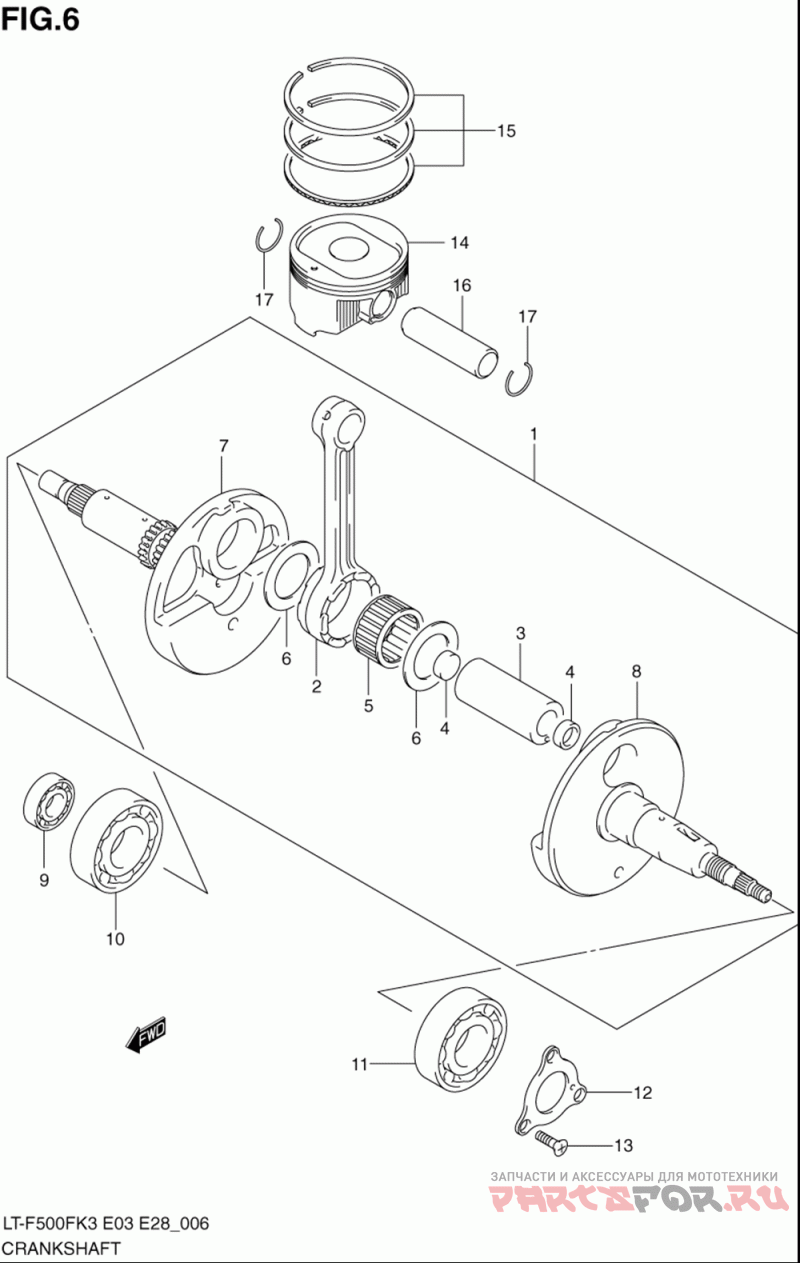 FIG.6

15

14

17

16

17

1

7

3

4

8

6

2

5

6

4

9

10

FWD

11

12

13

ЗАПЧАСТИ И АКСЕССУАРЫ ДЛЯ МОТОТЕХНИКИ
PARTSFOR.RU

LT-F500FK3 E03 E28_006
CRANKSHAFT