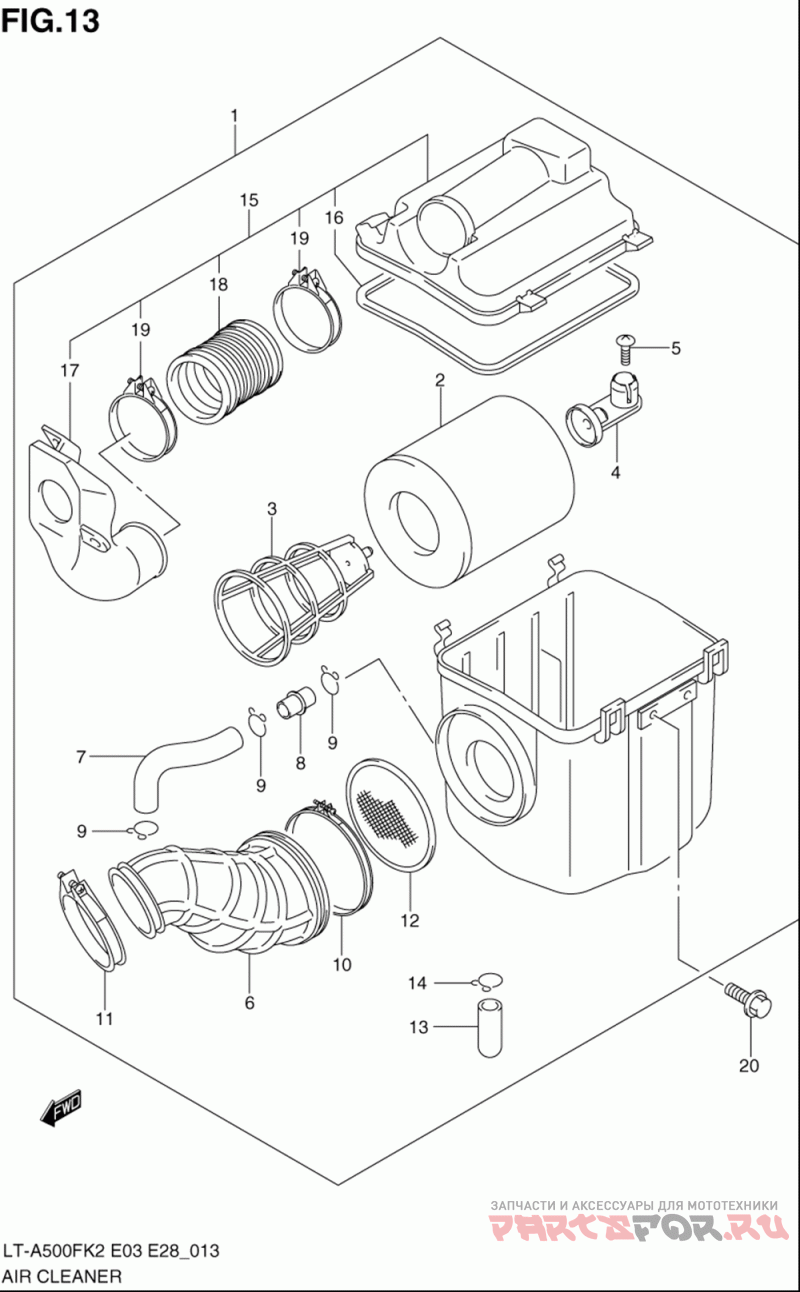 FIG.13

1
15
16
19
18
19
17
5
2
4
3
7
9
8
9
9
12
10
6
11
14
13
20
FWD

ЗАПЧАСТИ И АКСЕССУАРЫ ДЛЯ МОТОТЕХНИКИ
PARTSFOR.RU

LT-A500FK2 E03 E28_013
AIR CLEANER