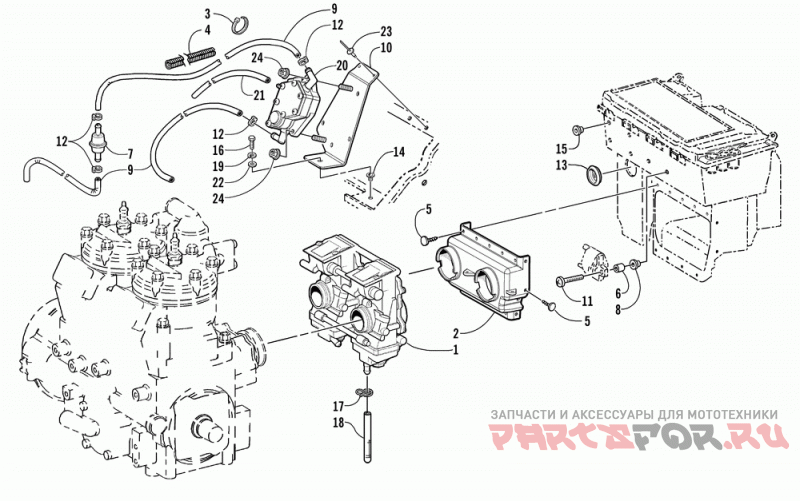 3
4
9
12
23
10
24
20
21
12
7
9
12
16
19
22
24
14
15
13
5
11
6
8
5
2
1
17
18
ЗАПЧАСТИ И АКСЕССУАРЫ ДЛЯ МОТОТЕХНИКИ
PARTSFOR.RU