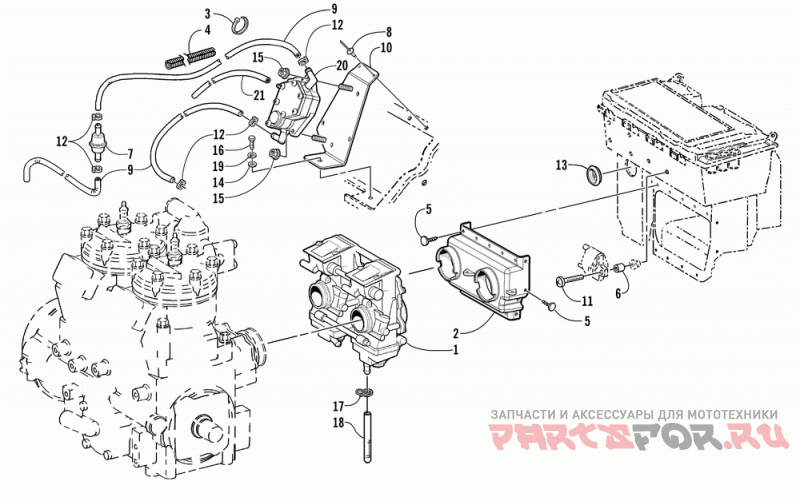 3
4
9
12
8
10
15
20
21
12
7
9
12
16
19
14
15
13
5
11
6
5
2
1
17
18
ЗАПЧАСТИ И АКСЕССУАРЫ ДЛЯ МОТОТЕХНИКИ
PARTSFOR.RU