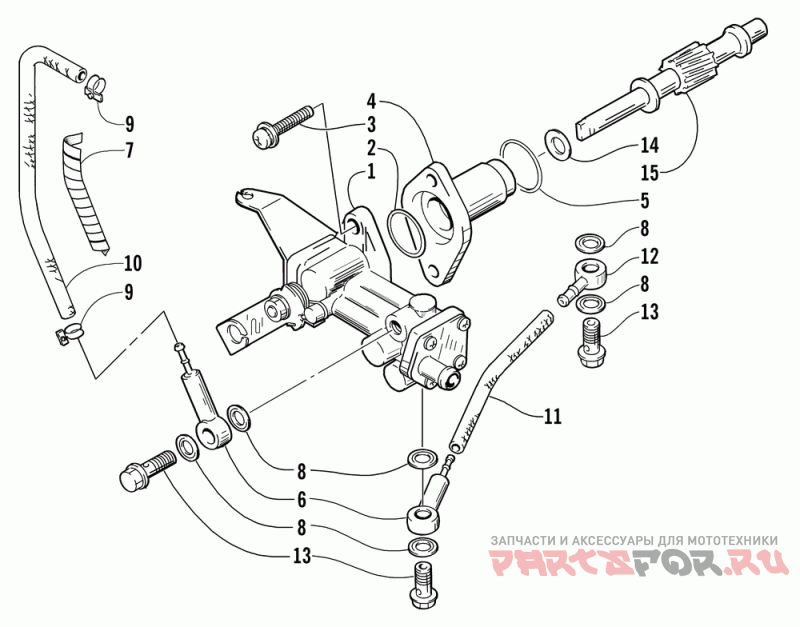 9
7
10
9
3
4
2
1
14
15
5
8
12
8
13
11
8
6
8
13
ЗАПЧАСТИ И АКСЕССУАРЫ ДЛЯ МОТОТЕХНИКИ
PARTSFOR.RU