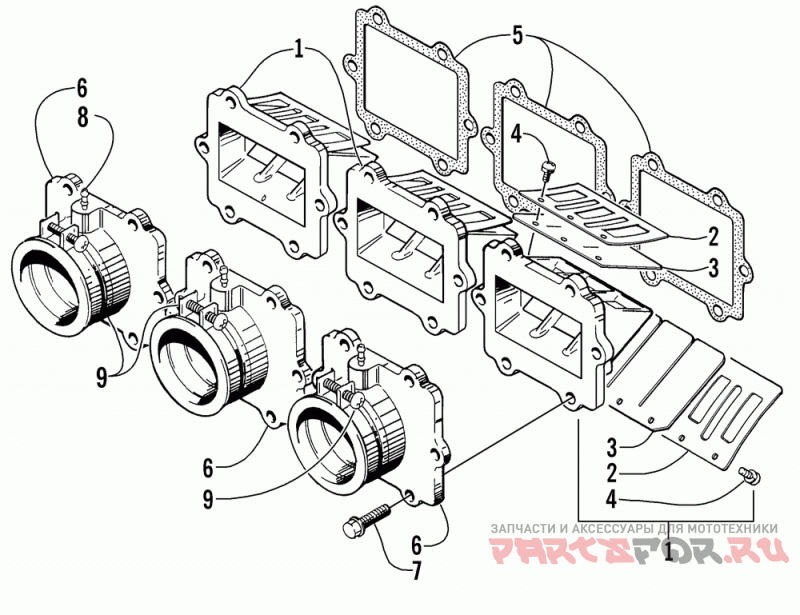 1
5
6
8
4
2
3
9
6
9
3
2
4
6
7
1
ЗАПЧАСТИ И АКСЕССУАРЫ ДЛЯ МОТОТЕХНИКИ
PARTSFOR.RU