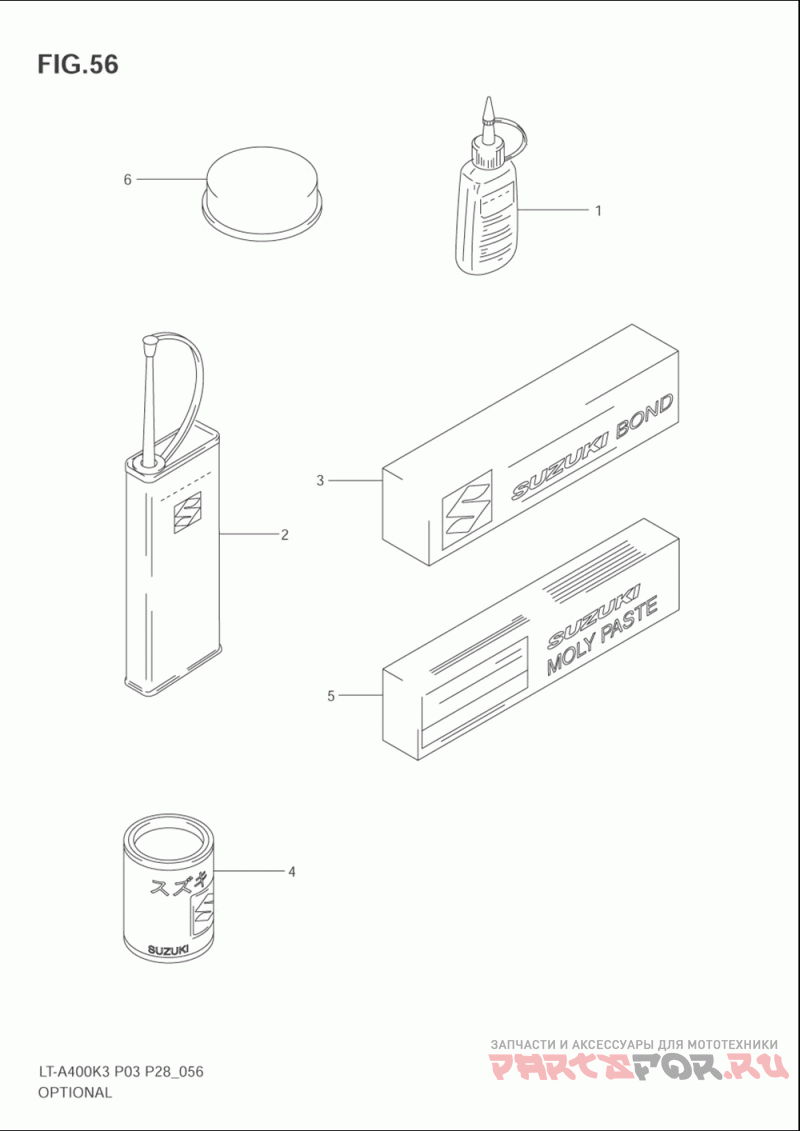 FIG.56

6

1

2

3

SUZUKI BOND

5

SUZUKI
MOLY PASTE

4

スズキ

SUZUKI

LT-A400K3 P03 P28_056
OPTIONAL

ЗАПЧАСТИ И АКСЕССУАРЫ ДЛЯ МОТОТЕХНИКИ
PARTSFOR.RU