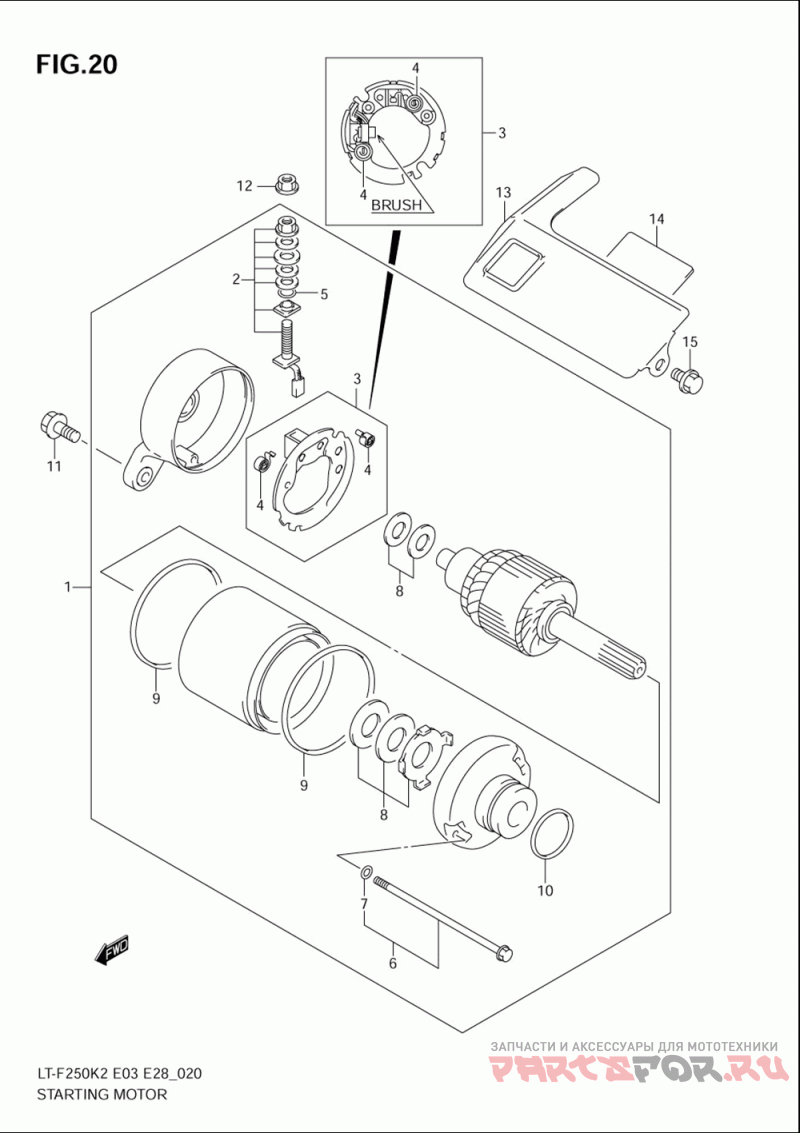 FIG.20

4
3
4
BRUSH
12
13
14
2
5
15
3
11
4
4
8
1
9
9
8
10
7
6
FWD

LT-F250K2 E03 E28_020
STARTING MOTOR

ЗАПЧАСТИ И АКСЕССУАРЫ ДЛЯ МОТОТЕХНИКИ
PARTSFOR.RU