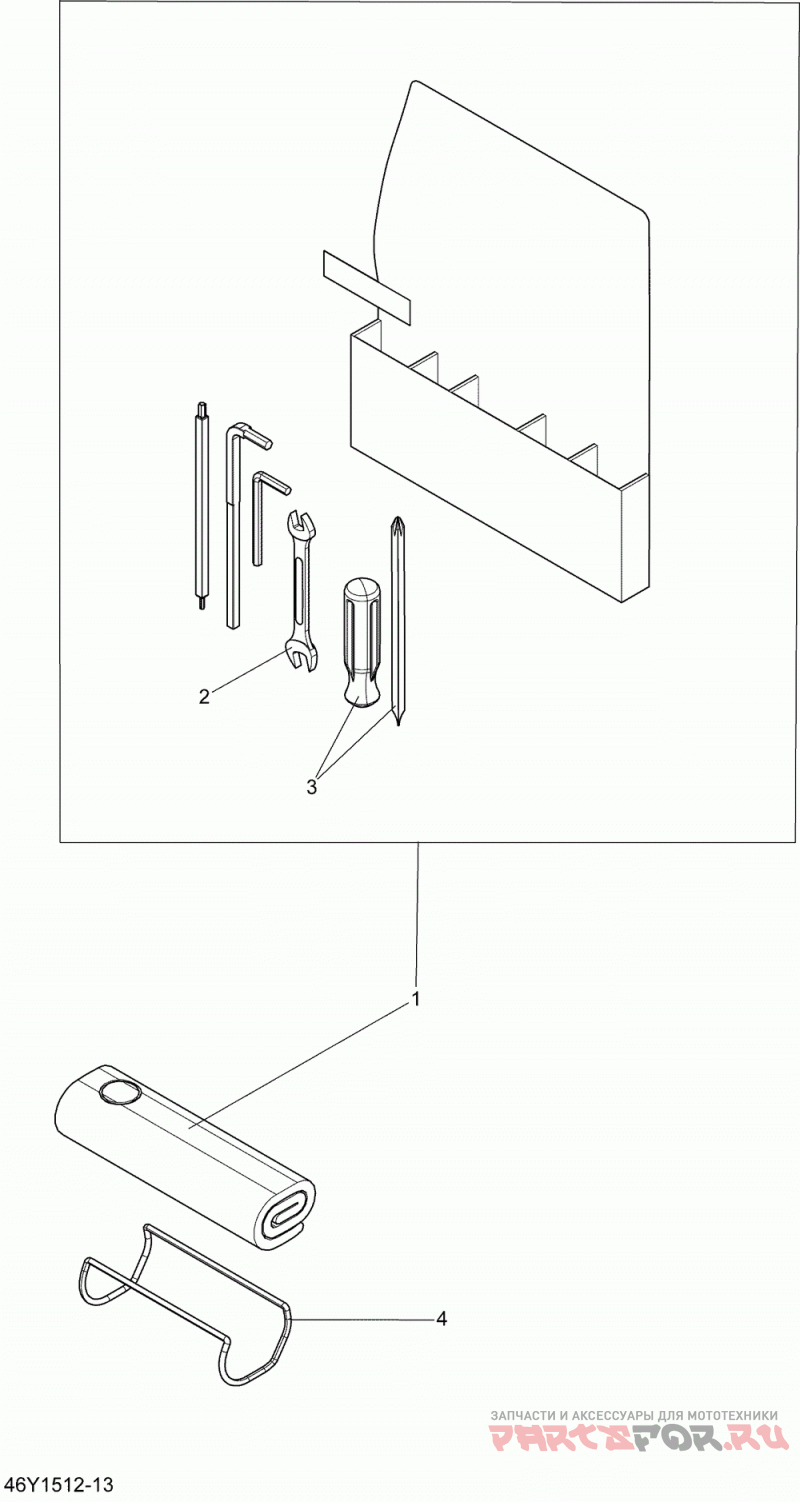 2

3

1

4

ЗАПЧАСТИ И АКСЕССУАРЫ ДЛЯ МОТОТЕХНИКИ
PARTSFOR.RU

46Y1512-13