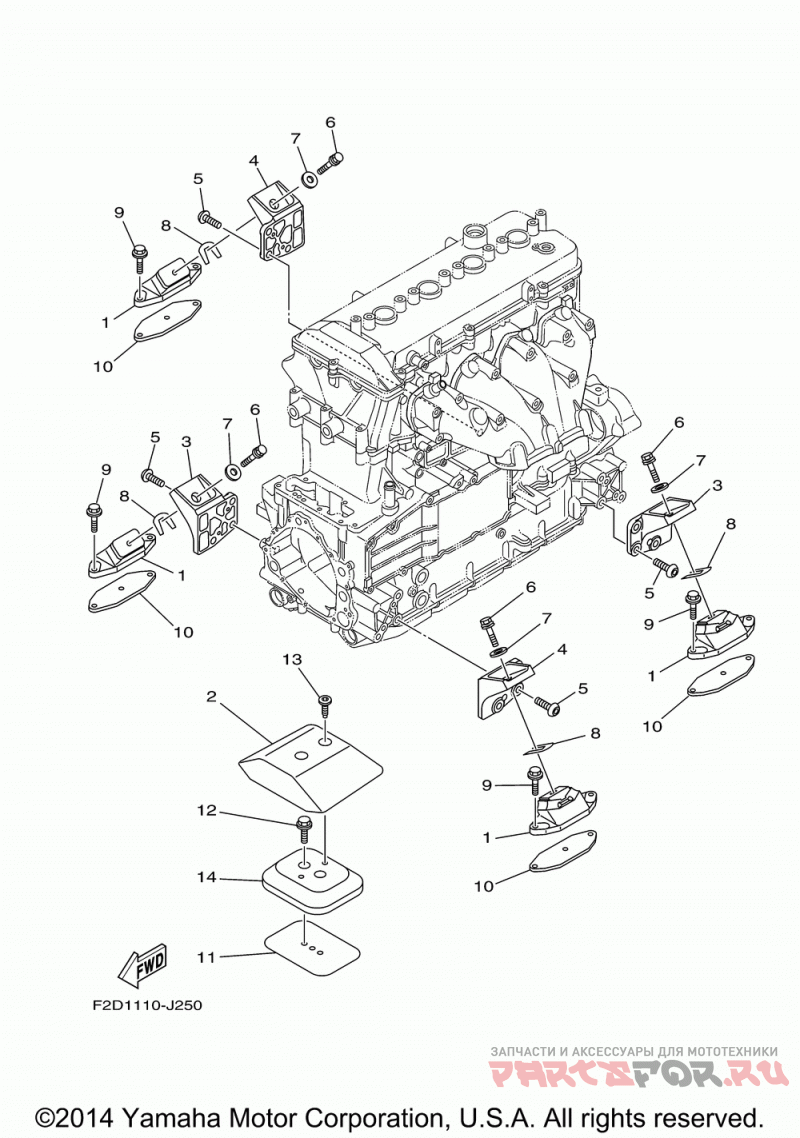 6
7
4
5
9
8
1
10
6
7
5
3
9
8
1
10
6
7
3
8
5
9
1
10
6
7
4
5
8
9
1
10
13
2
12
14
11
FWD
F2D1110-J250
ЗАПЧАСТИ И АКСЕССУАРЫ ДЛЯ МОТОТЕХНИКИ
PARTSFOR.RU
©2014 Yamaha Motor Corporation, U.S.A. All rights reserved.