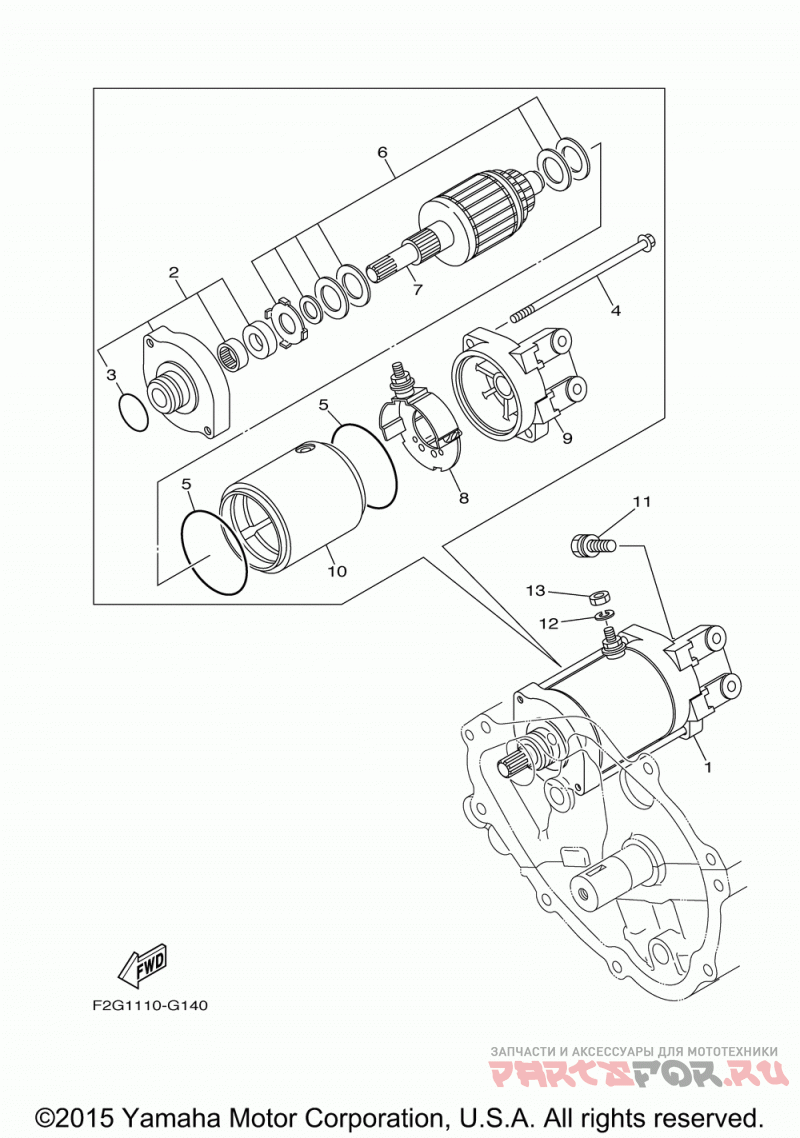 6
2
7
4
3
5
9
8
5
10
11
13
12
1
FWD
F2G1110-G140
ЗАПЧАСТИ И АКСЕССУАРЫ ДЛЯ МОТОТЕХНИКИ
PARTSFOR.RU
©2015 Yamaha Motor Corporation, U.S.A. All rights reserved.