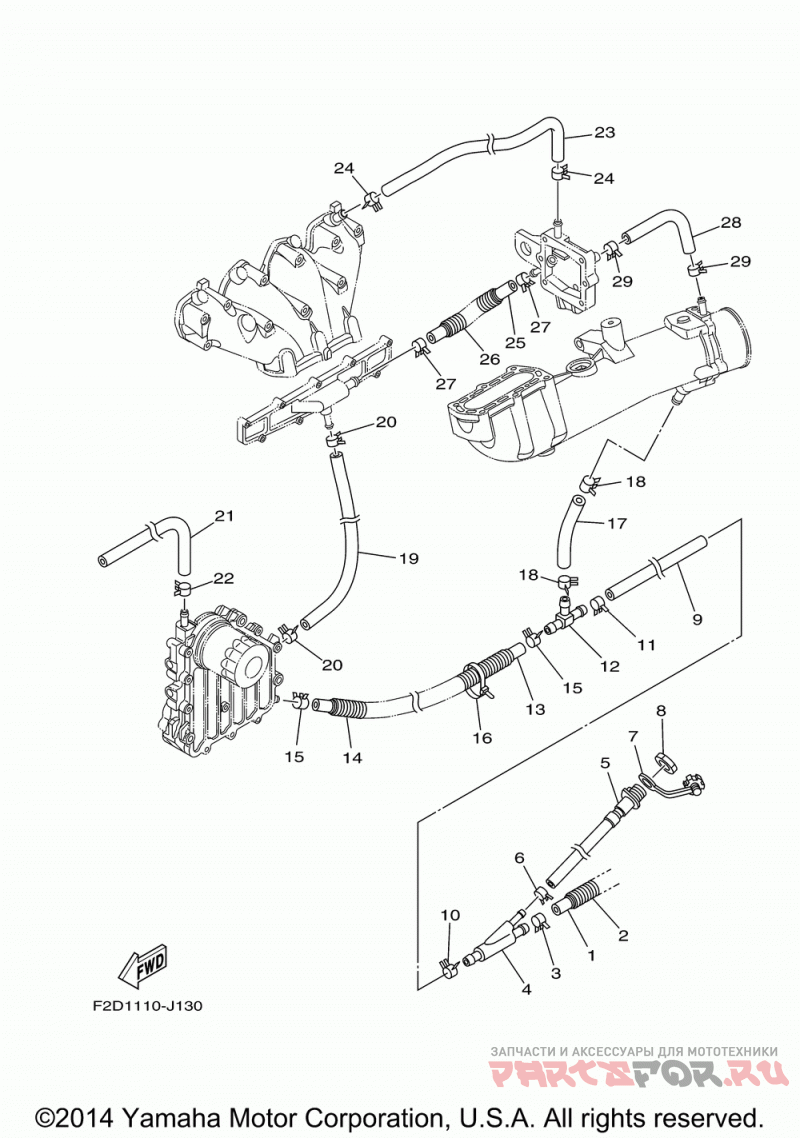 23
24
24
28
29
29
27
25
26
27
20
18
17
21
19
22
18
9
11
12
20
15
13
16
15
14
8
7
5
6
10
2
1
3
4
FWD
F2D1110-J130
ЗАПЧАСТИ И АКСЕССУАРЫ ДЛЯ МОТОТЕХНИКИ
PARTSFOR.RU
©2014 Yamaha Motor Corporation, U.S.A. All rights reserved.