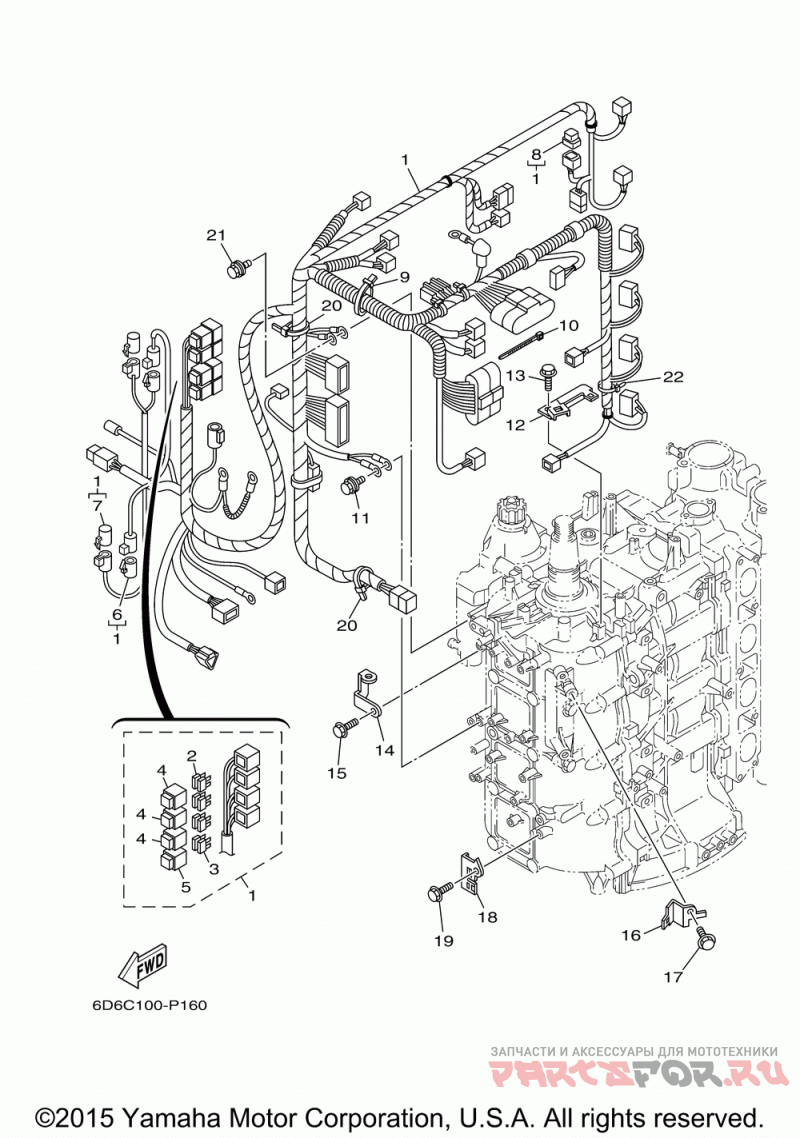 1
8
1
21
9
20
10
13
22
12
1
7
11
6
1
20
14
15
2
4
4
4
3
5
1
18
19
16
17
FWD
6D6C100-P160
ЗАПЧАСТИ И АКСЕССУАРЫ ДЛЯ МОТОТЕХНИКИ
PARTSFOR.RU
©2015 Yamaha Motor Corporation, U.S.A. All rights reserved.