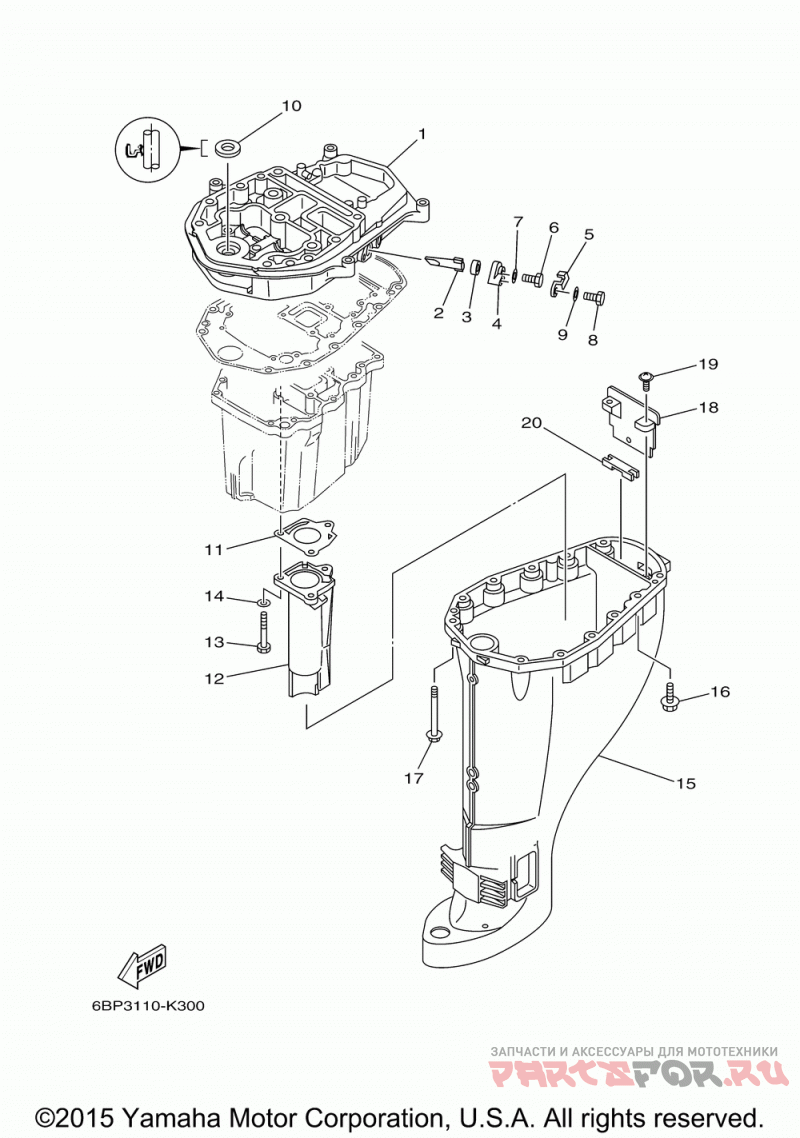 10
1
7
6
5
2
3
4
9
8
19
18
20
11
14
13
12
16
17
15
FWD
6BP3110-K300
ЗАПЧАСТИ И АКСЕССУАРЫ ДЛЯ МОТОТЕХНИКИ
PARTSFOR.RU
©2015 Yamaha Motor Corporation, U.S.A. All rights reserved.