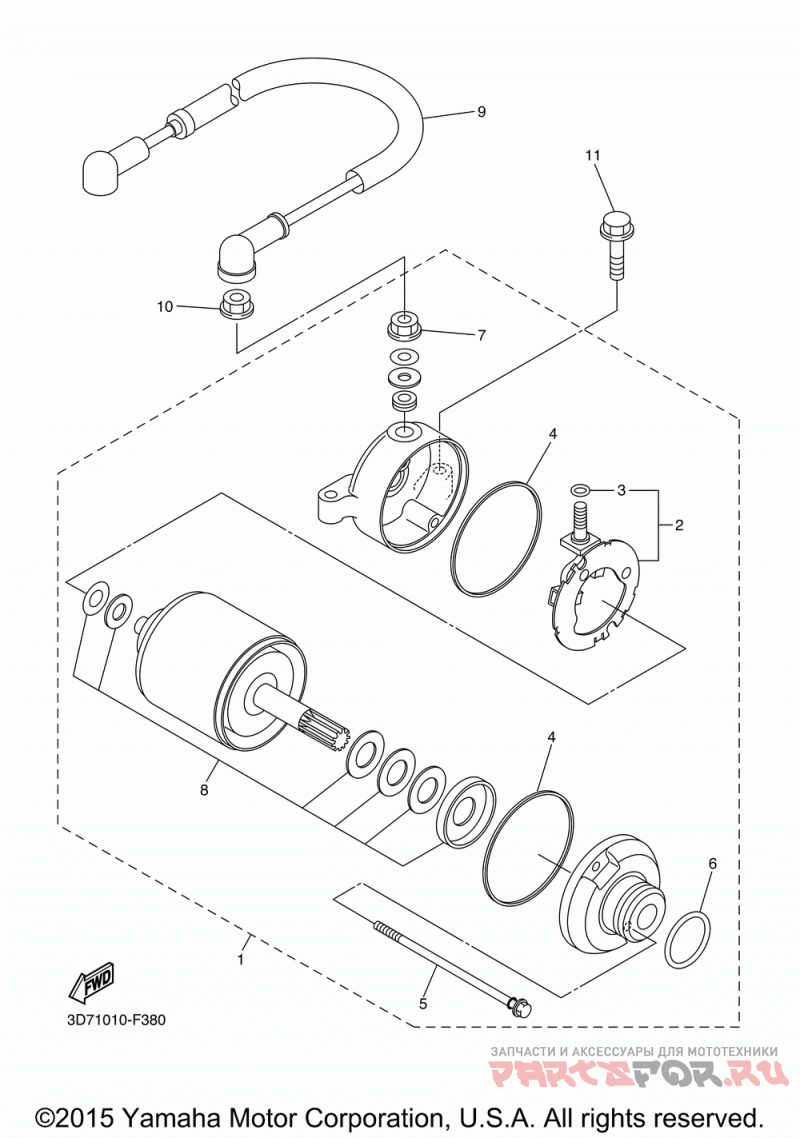 9
11
10
7
4
3
2
8
4
6
1
5
FWD
3D71010-F380
ЗАПЧАСТИ И АКСЕССУАРЫ ДЛЯ МОТОТЕХНИКИ
PARTSFOR.RU
©2015 Yamaha Motor Corporation, U.S.A. All rights reserved.