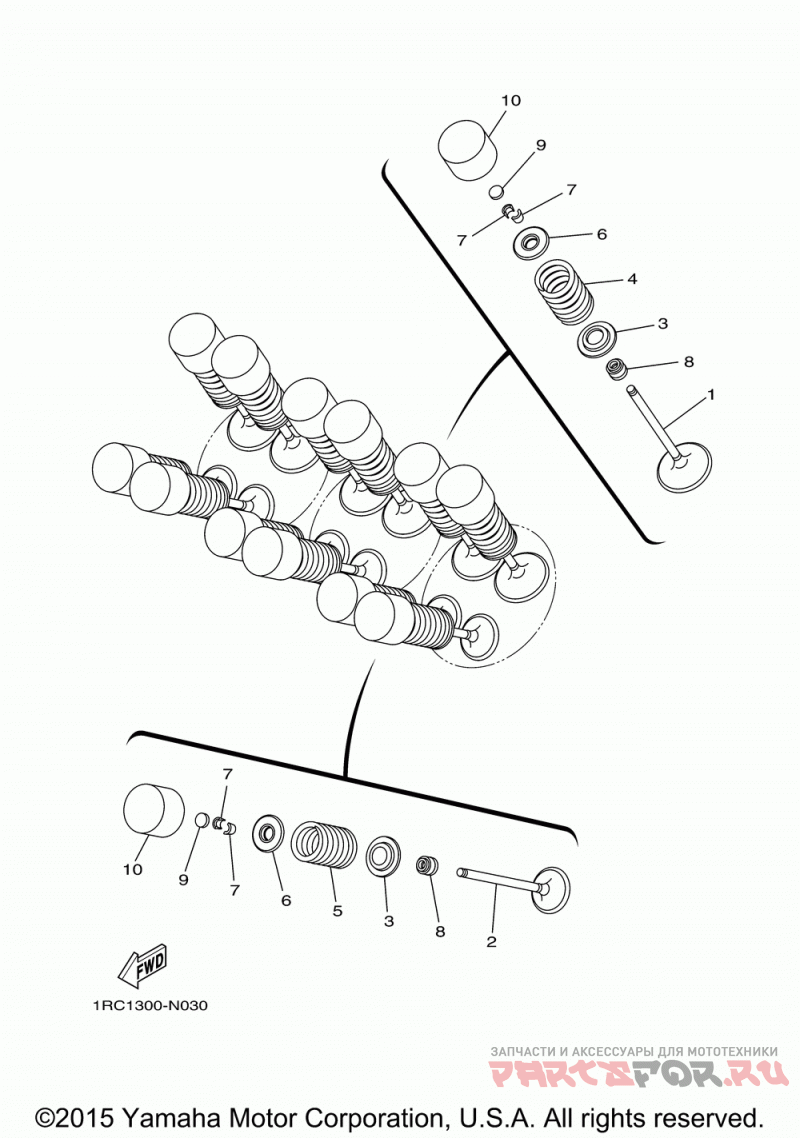 10
9
7
7
6
4
3
8
1

7
10
9
7
6
5
3
8
2

FWD

1RC1300-N030

ЗАПЧАСТИ И АКСЕССУАРЫ ДЛЯ МОТОТЕХНИКИ
PARTSFOR.RU

©2015 Yamaha Motor Corporation, U.S.A. All rights reserved.