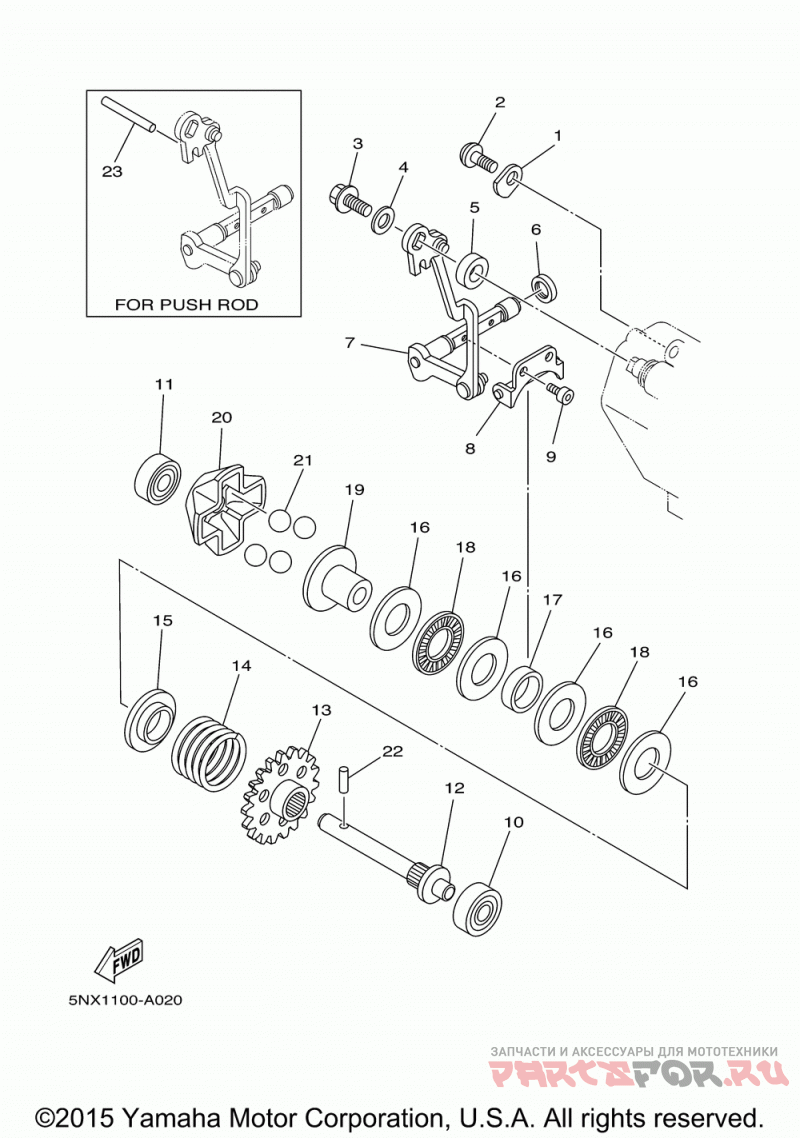 23

FOR PUSH ROD

2
1
3
4
5
6
7
8
9
11
20
21
19
16
18
16
17
16
18
16
15
14
13
22
12
10

FWD

5NX1100-A020

ЗАПЧАСТИ И АКСЕССУАРЫ ДЛЯ МОТОТЕХНИКИ
PARTSFOR.RU

©2015 Yamaha Motor Corporation, U.S.A. All rights reserved.