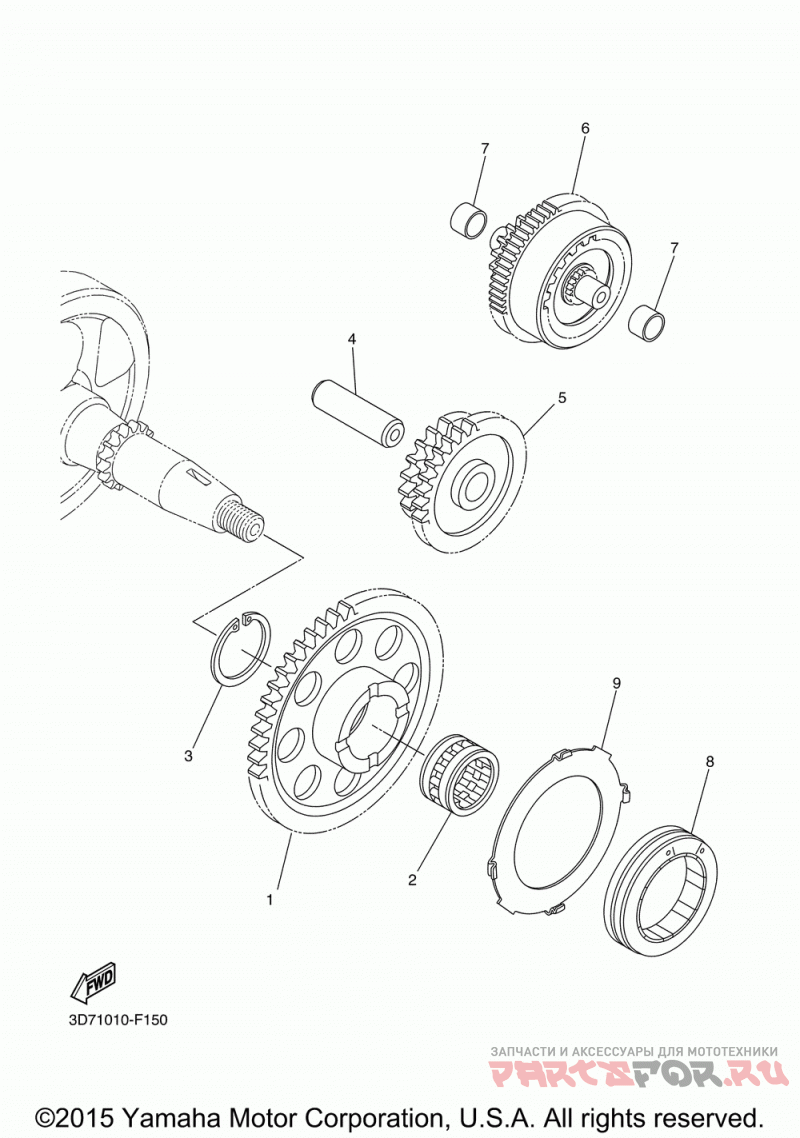 7
6
7
4
5
3
9
8
2
1
FWD
3D71010-F150
ЗАПЧАСТИ И АКСЕССУАРЫ ДЛЯ МОТОТЕХНИКИ
PARTSFOR.RU
©2015 Yamaha Motor Corporation, U.S.A. All rights reserved.