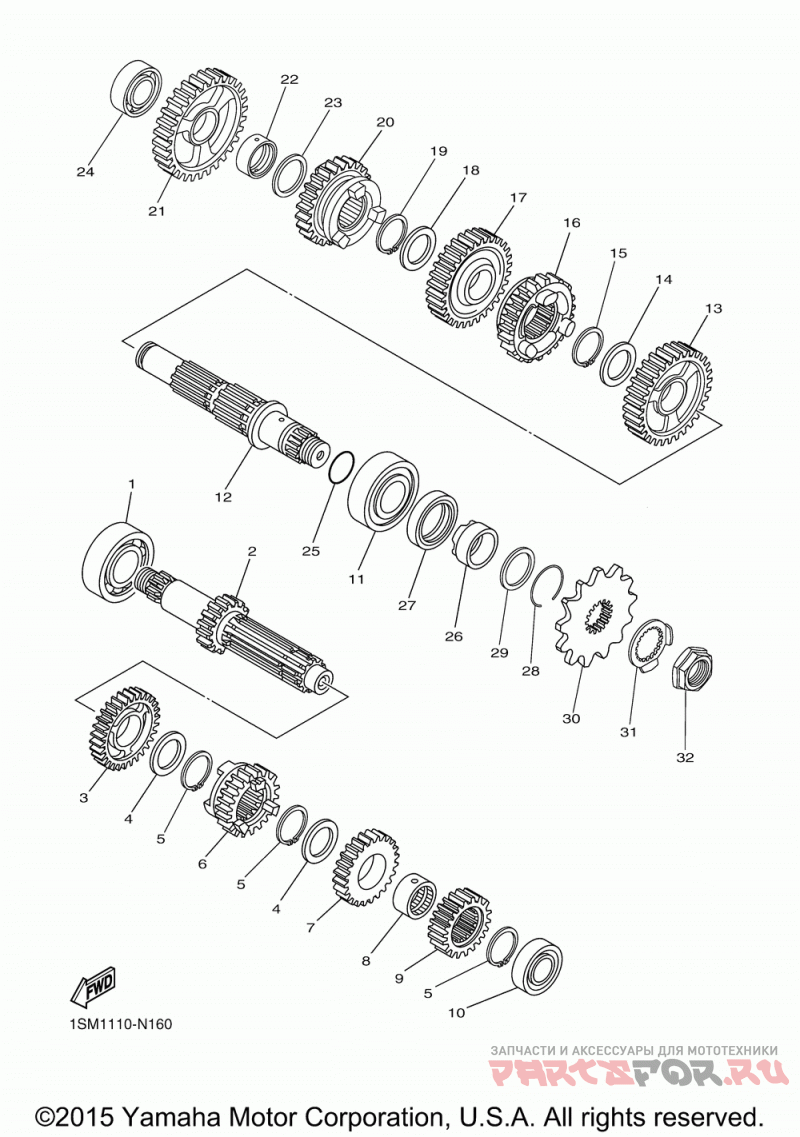 24
21
22
23
20
19
18
17
16
15
14
13
12
25
11
27
26
29
28
30
31
32
1
2
3
4
5
6
5
4
7
8
9
5
10
FWD
1SM1110-N160
ЗАПЧАСТИ И АКСЕССУАРЫ ДЛЯ МОТОТЕХНИКИ
PARTSFOR.RU
©2015 Yamaha Motor Corporation, U.S.A. All rights reserved.