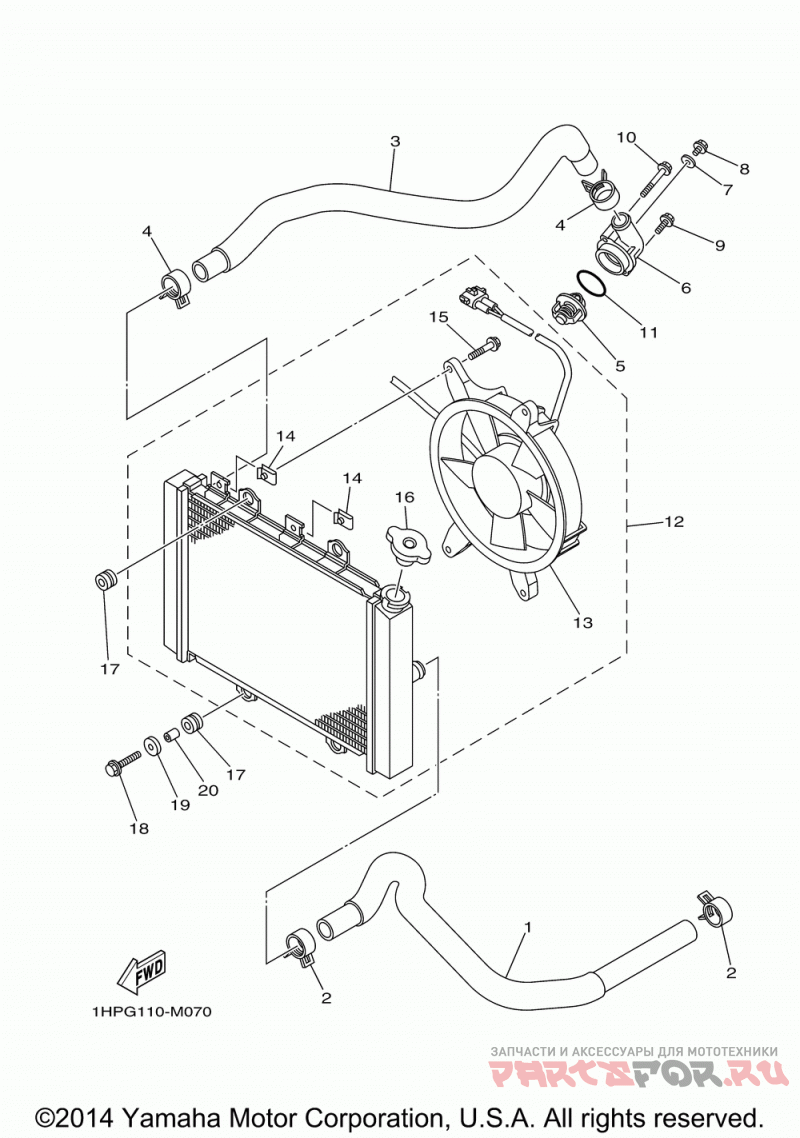 3
10
8
7
4
9
4
6
11
15
5
14
14
16
12
13
17
17
20
19
18
1
2
2
FWD
1HPG110-M070
ЗАПЧАСТИ И АКСЕССУАРЫ ДЛЯ МОТОТЕХНИКИ
PARTSFOR.RU
©2014 Yamaha Motor Corporation, U.S.A. All rights reserved.