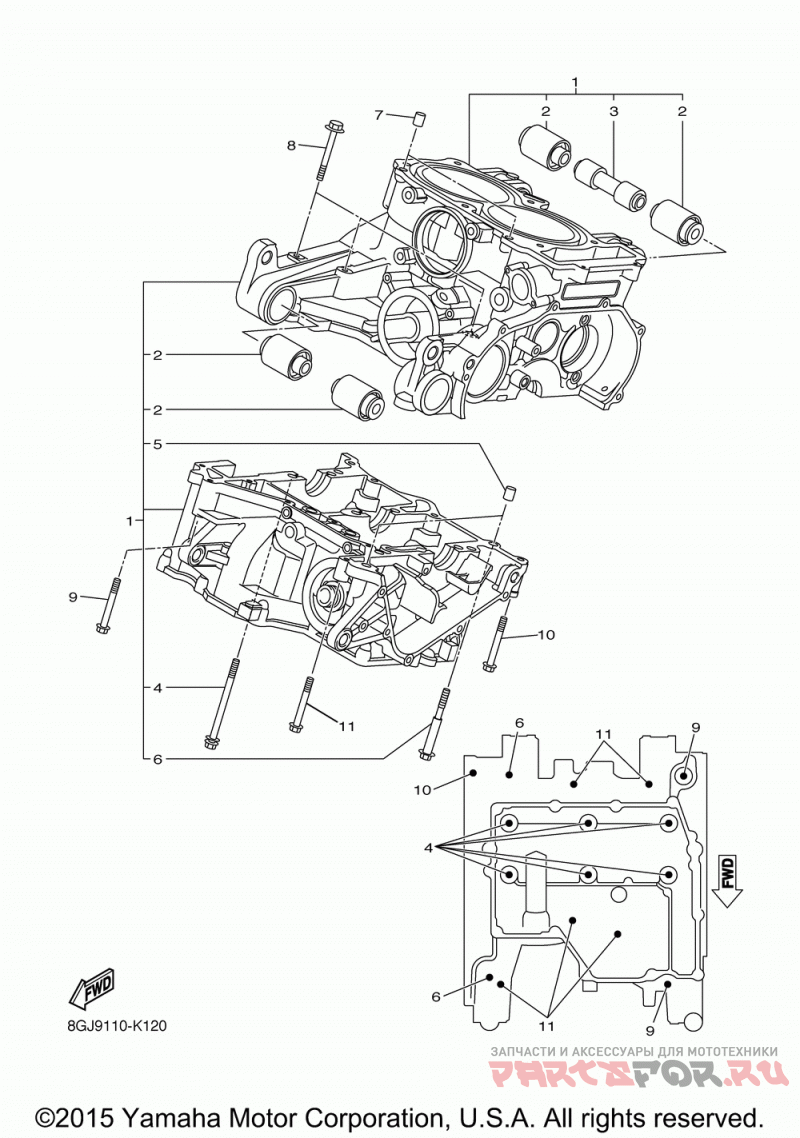 1
2
3
2
7
8
2
2
5
1
9
10
4
11
6
6
11
9
10
4
FWD
6
11
9
FWD
8GJ9110-K120
ЗАПЧАСТИ И АКСЕССУАРЫ ДЛЯ МОТОТЕХНИКИ
PARTSFOR.RU
©2015 Yamaha Motor Corporation, U.S.A. All rights reserved.