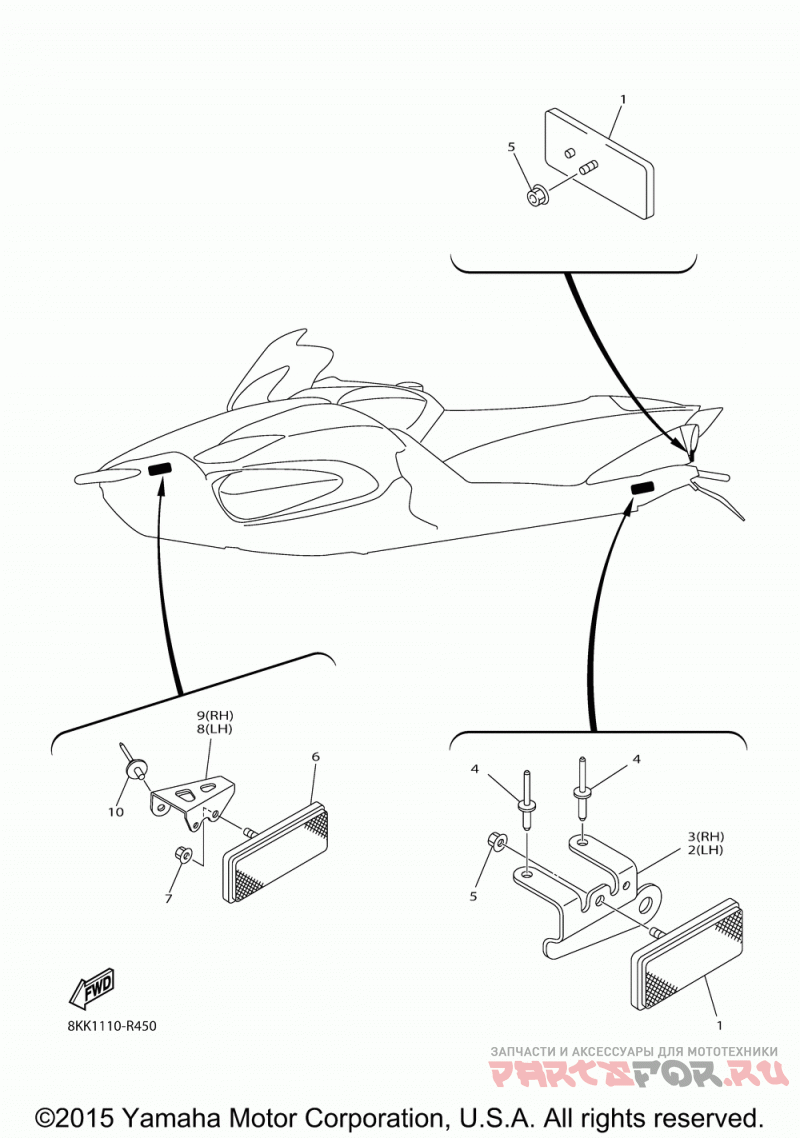 1
5
9(RH)
8(LH)
6
10
7
4
4
3(RH)
2(LH)
5
1
FWD
8KK1110-R450
ЗАПЧАСТИ И АКСЕССУАРЫ ДЛЯ МОТОТЕХНИКИ
PARTSFOR.RU
©2015 Yamaha Motor Corporation, U.S.A. All rights reserved.